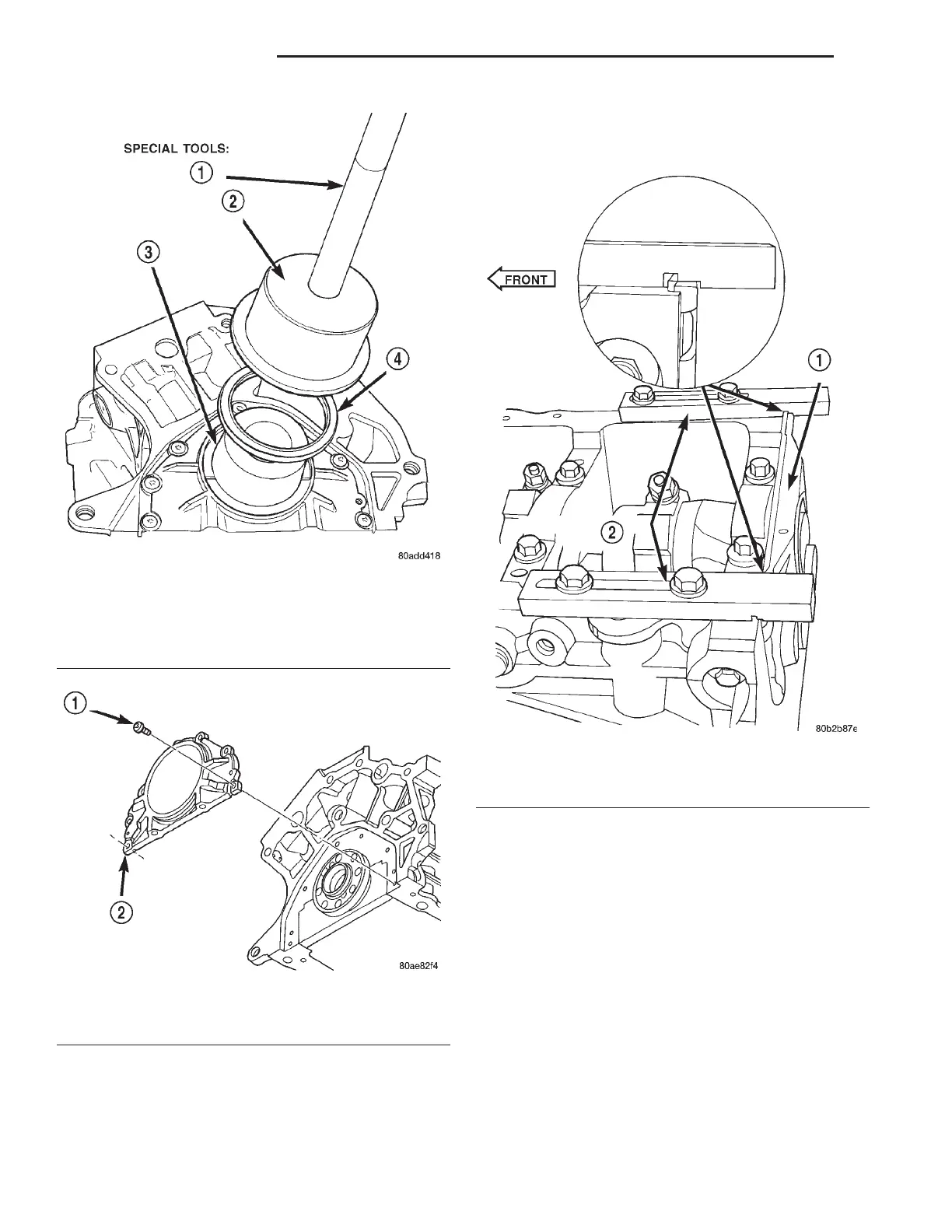 SPECIAL TOOLS:

1

2

3

4

80add418

1

2

80ae82f4

FRONT

1

2

80b2b87e