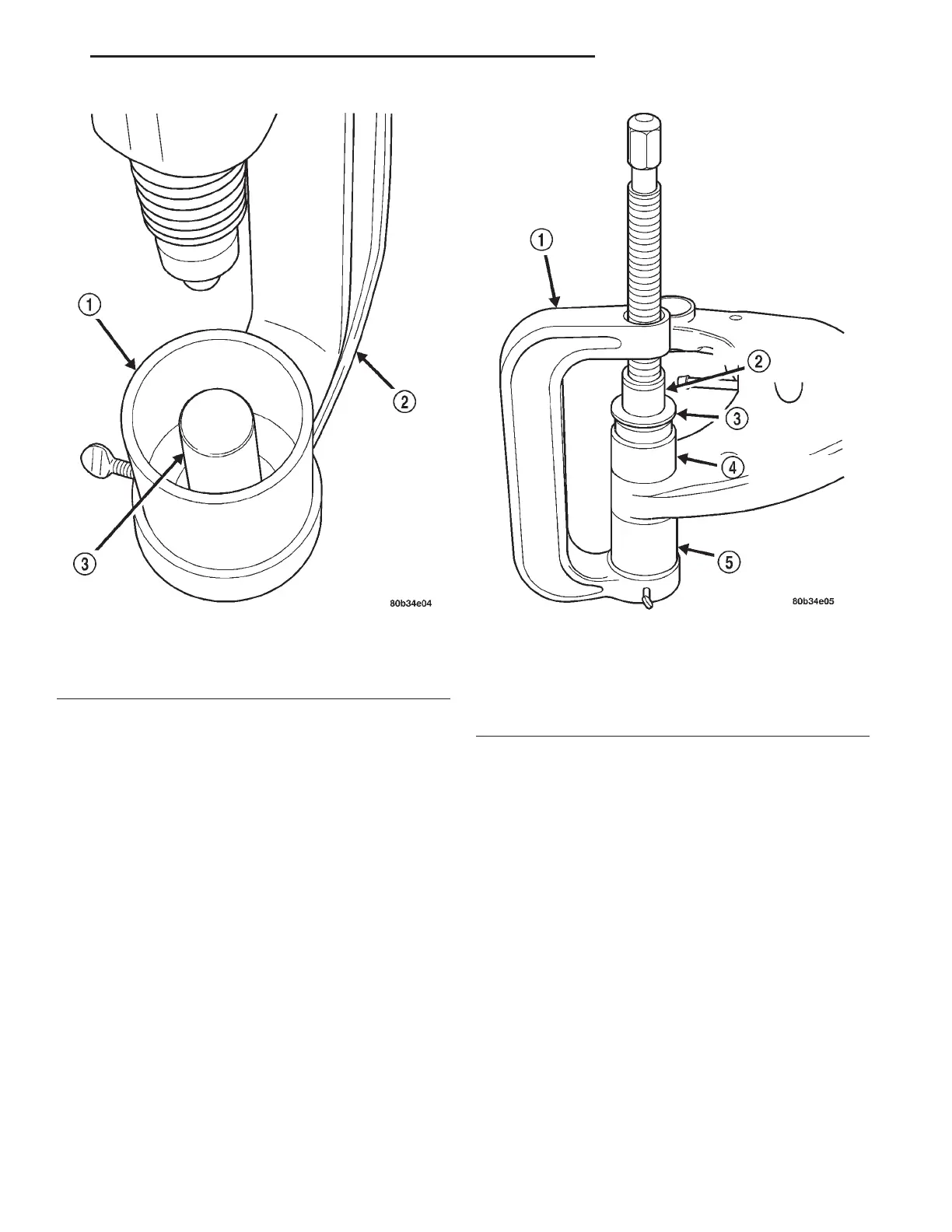 1

2

3

80b34e04

1

2

3

4

5

80b34e05