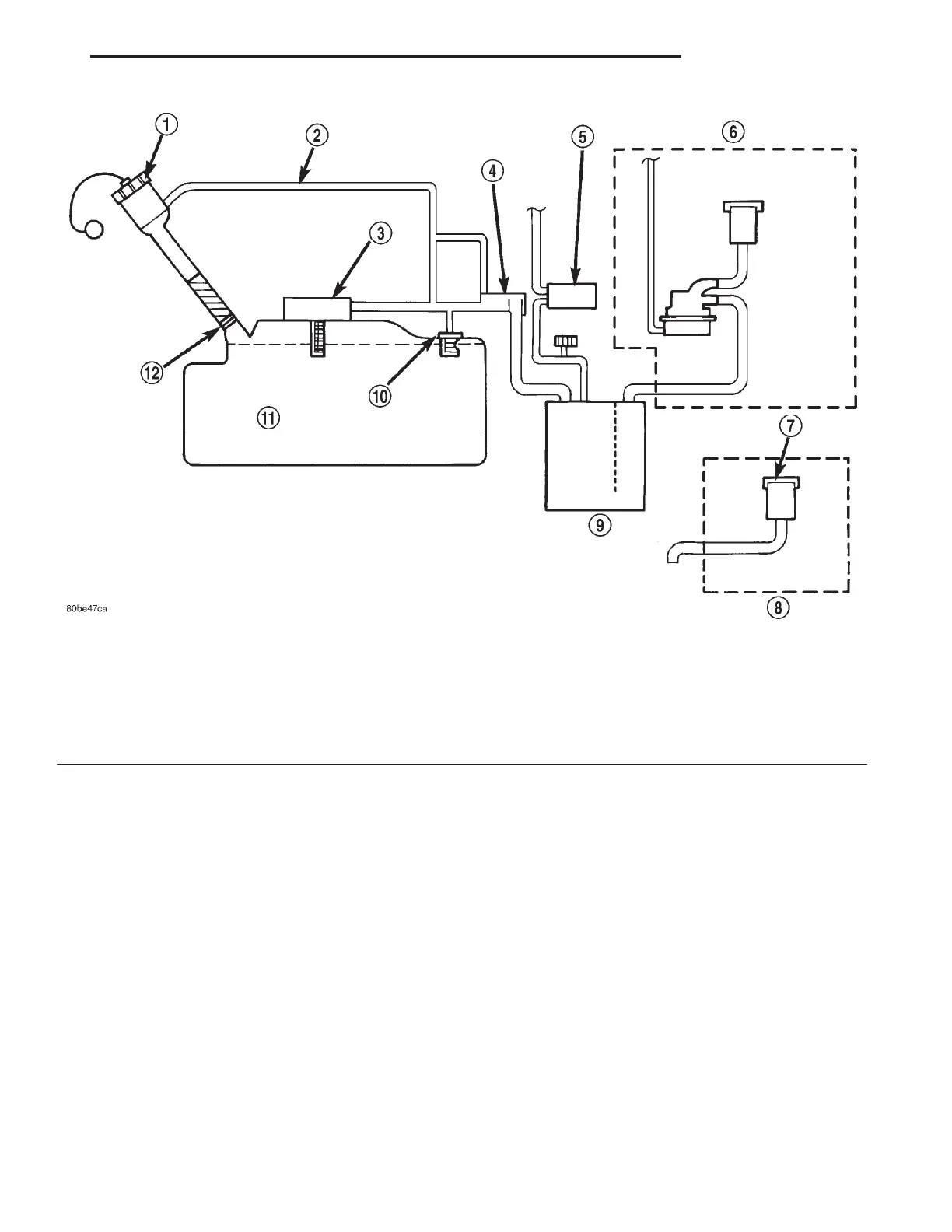 1
2
3
4
5
6
7
8
9
10
11
12

80be47ca