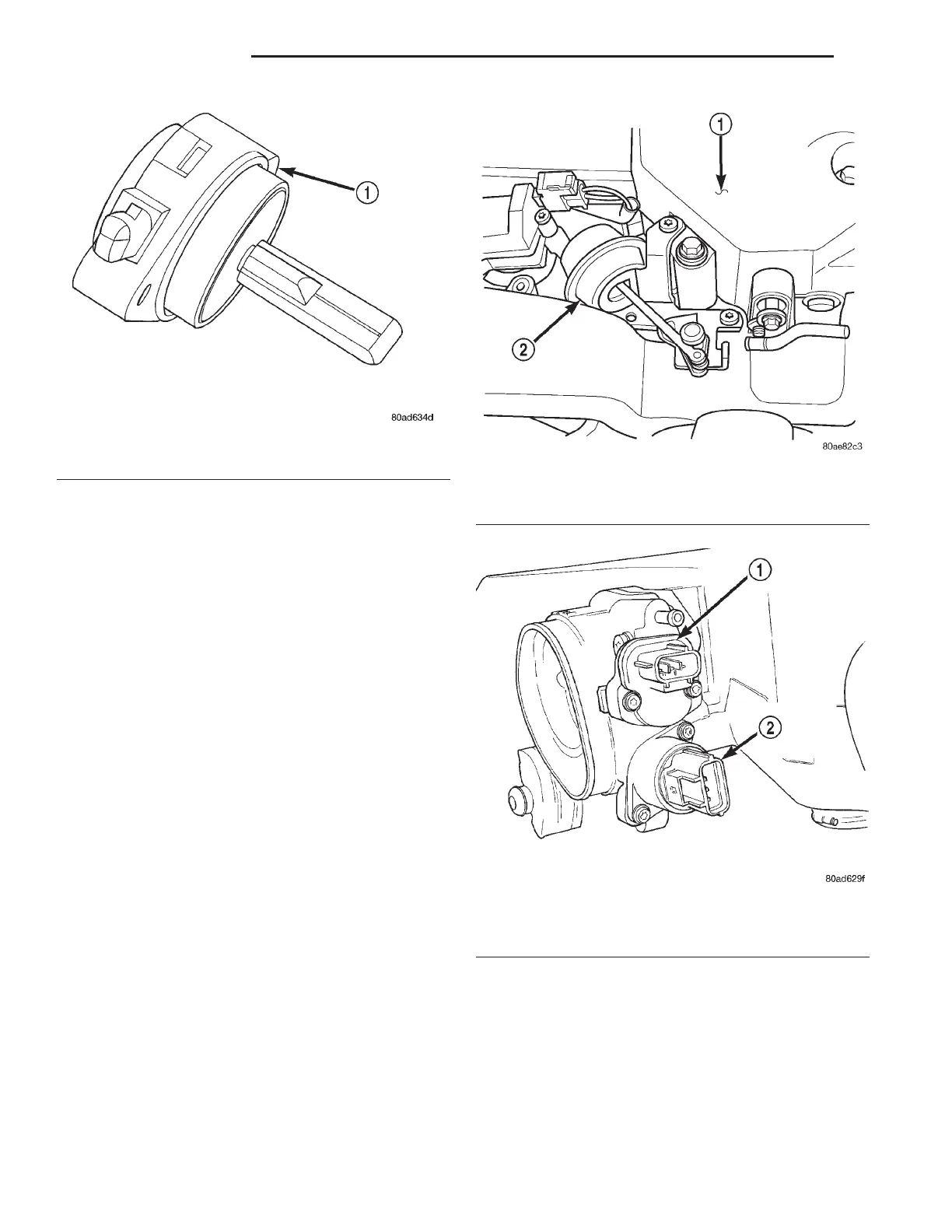 1

80ad634d

1

2

80ae82c3

1

2

80ad629f