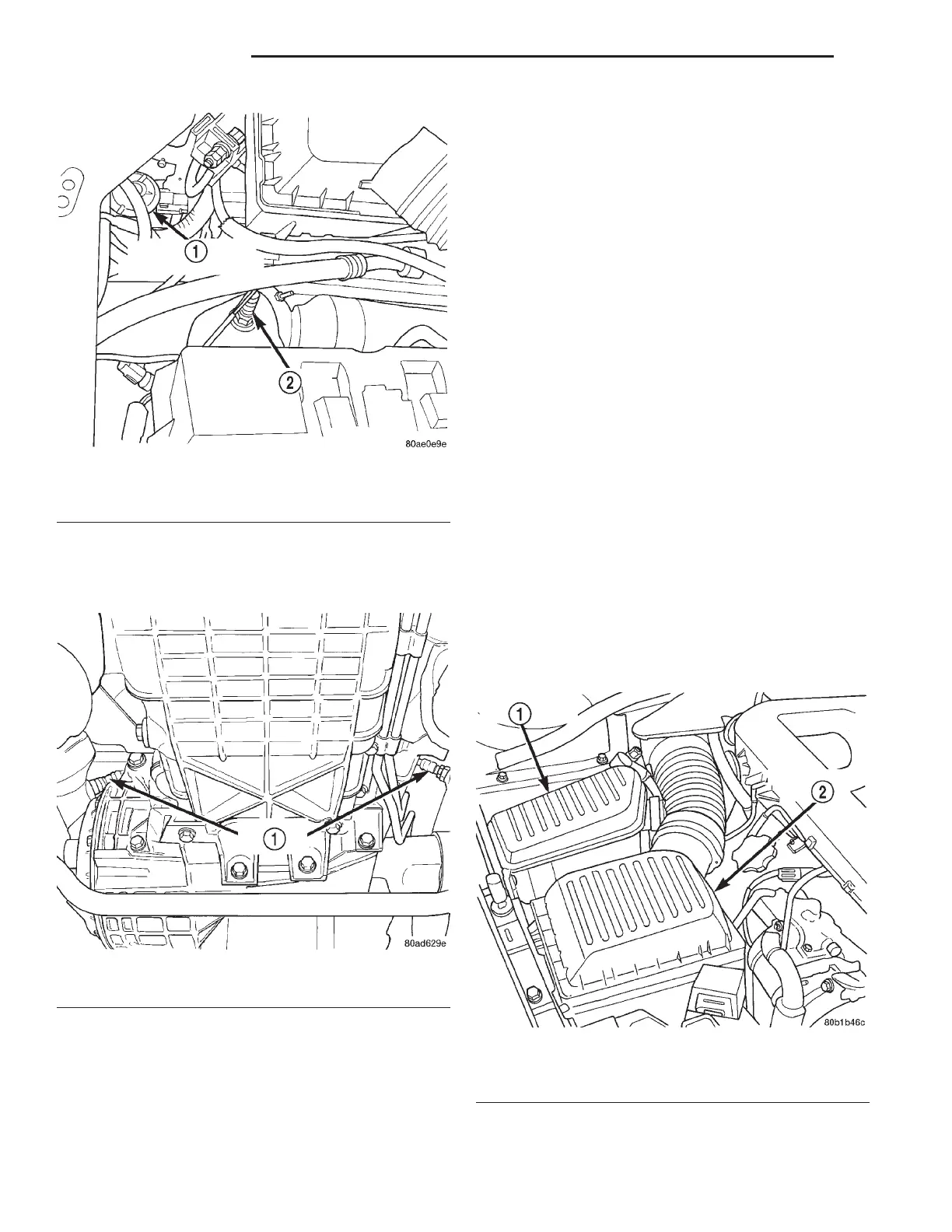 1
2
80ae0e9e

1
80ad629e

1
2
80b1b46c