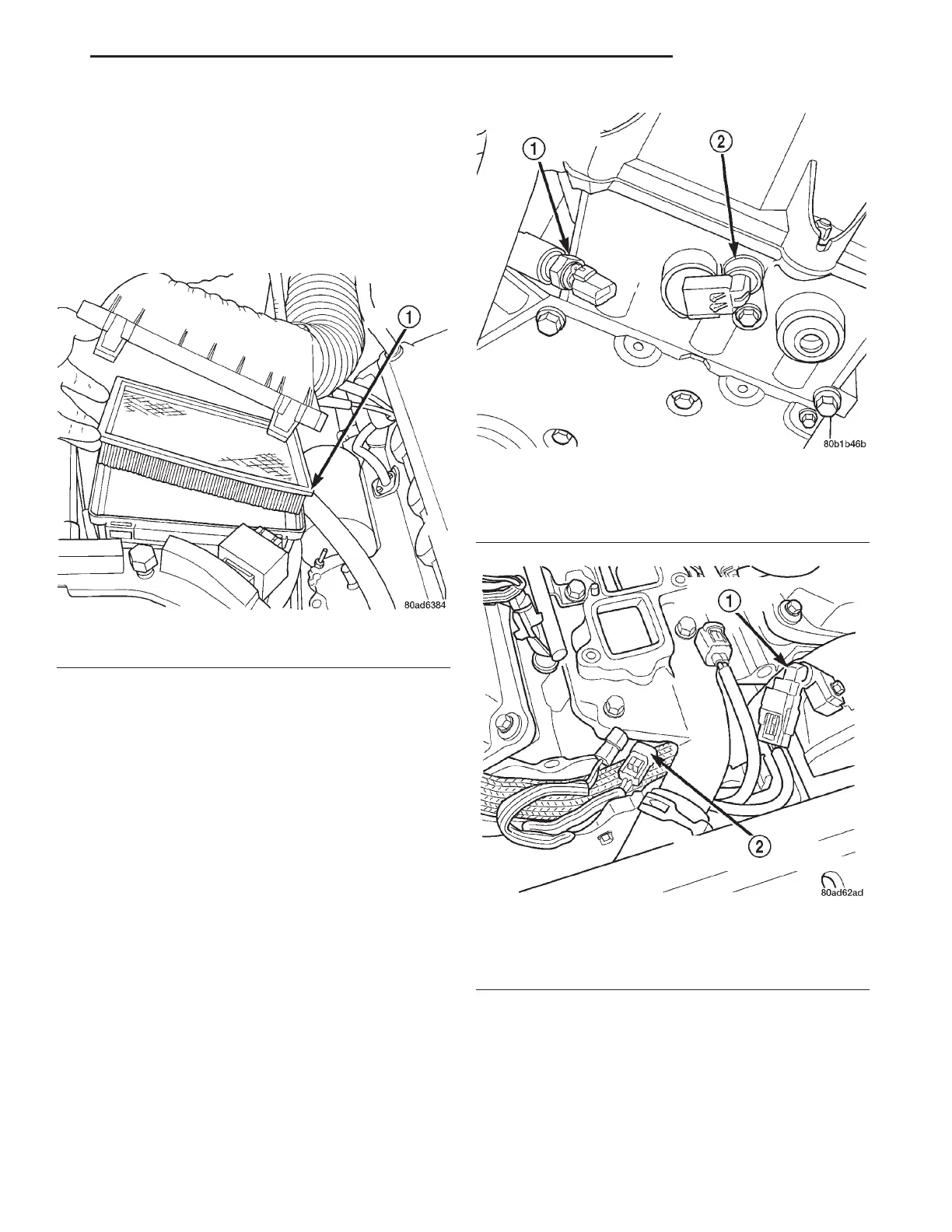 1

80ad6384

1

2

80b1b46b

1

2

80ad62ad