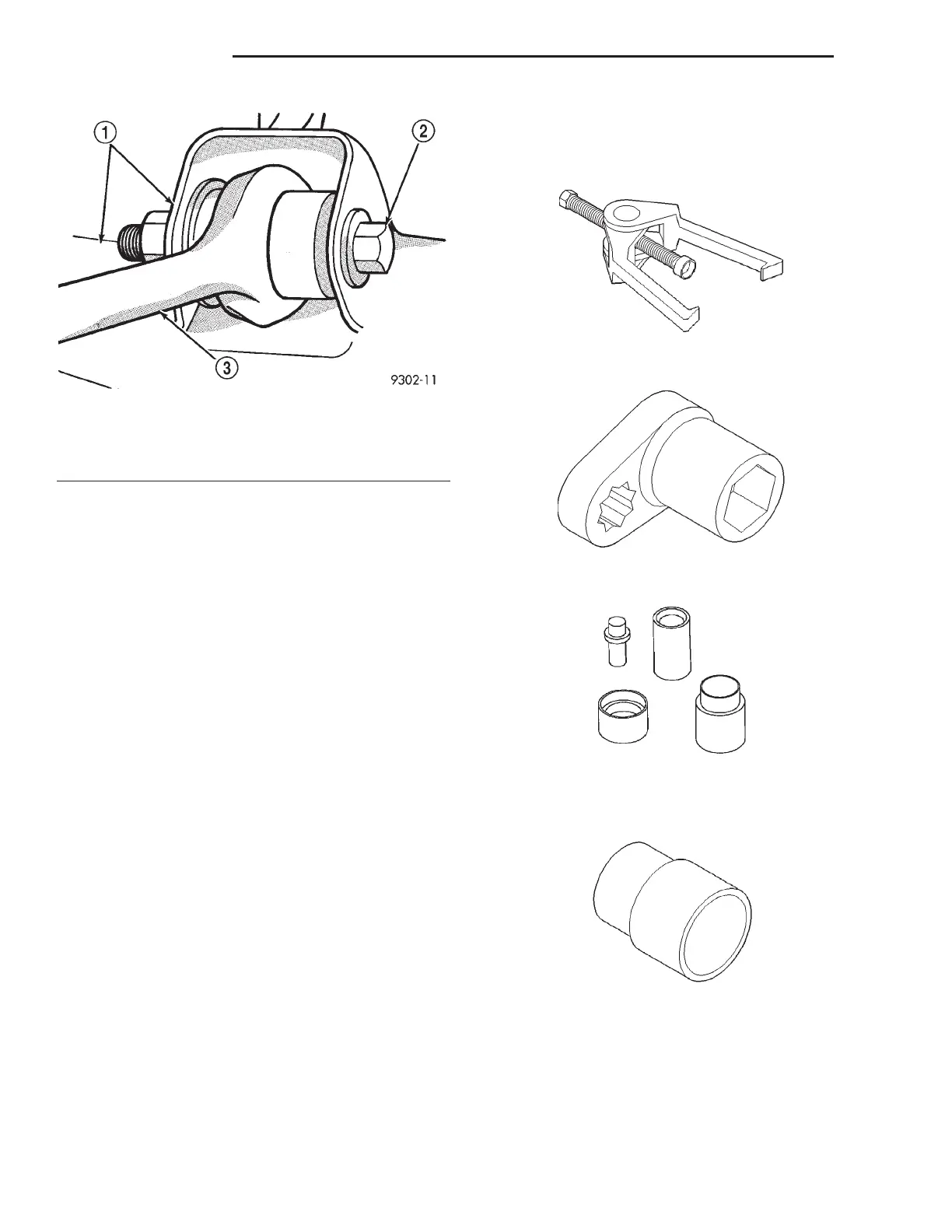 1
2
3
9302-11