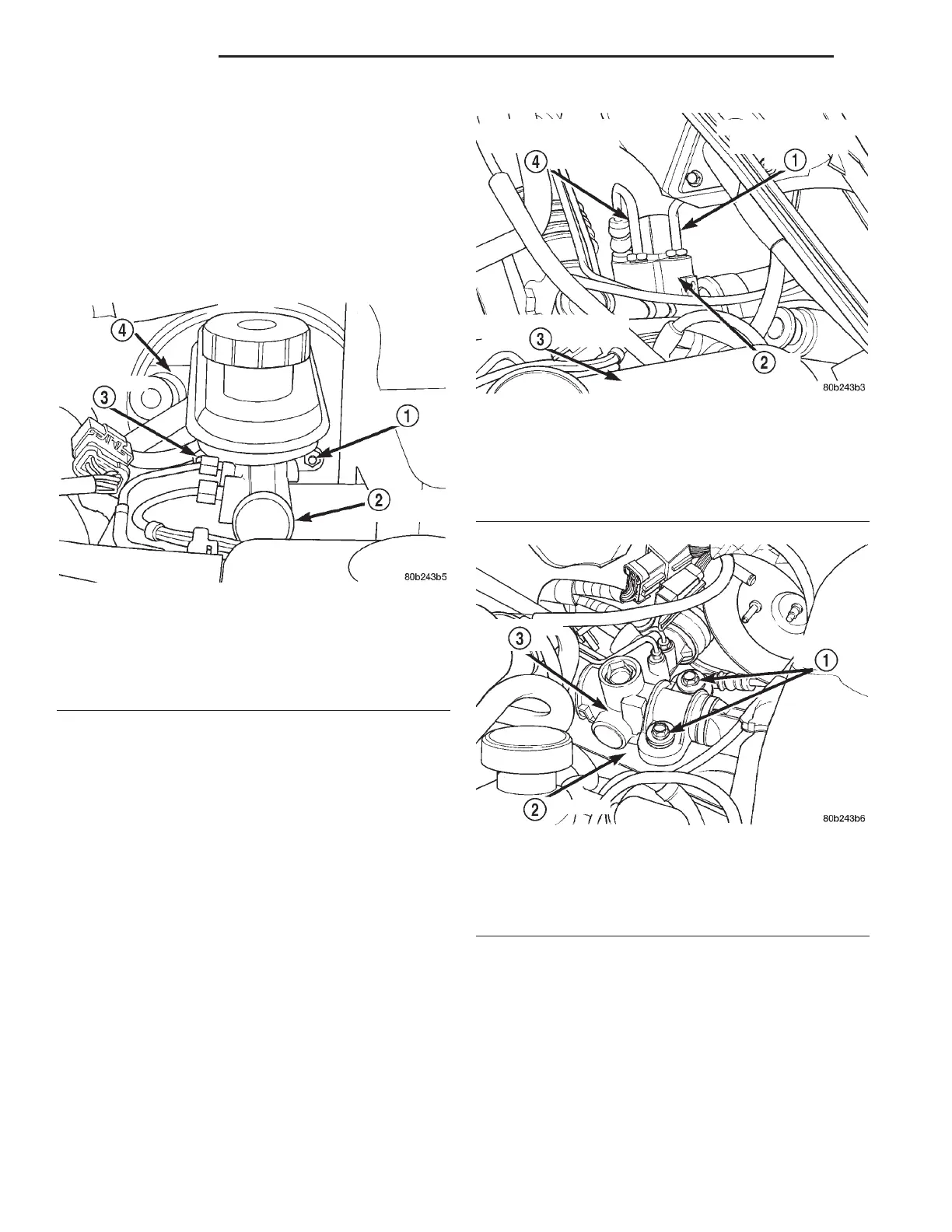 4

3

1

2

80b243b5

4

1

3

2

80b243b3

3

1

2

80b243b6