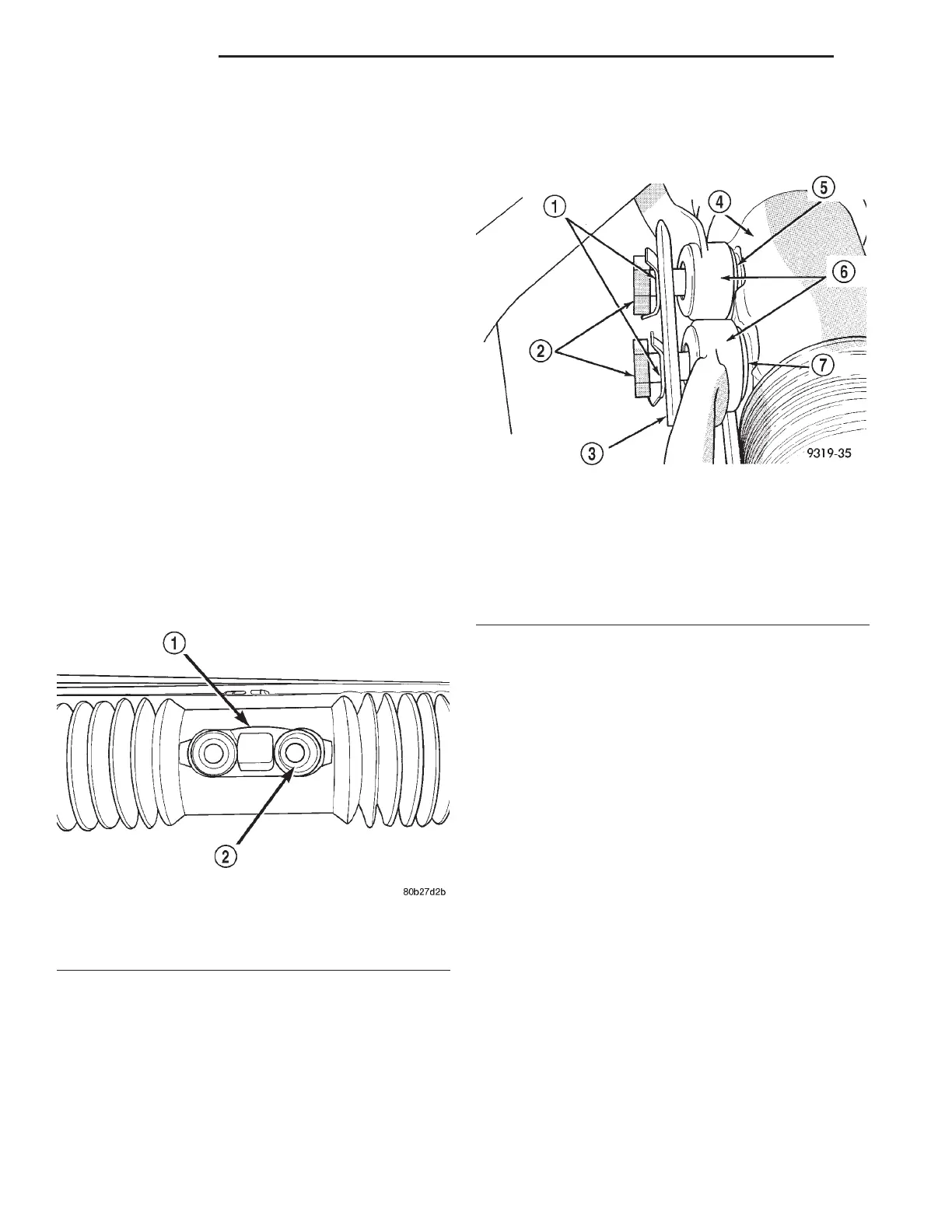 1

4

5

6

2

7

3

9319-35

1

2

80b27d2b