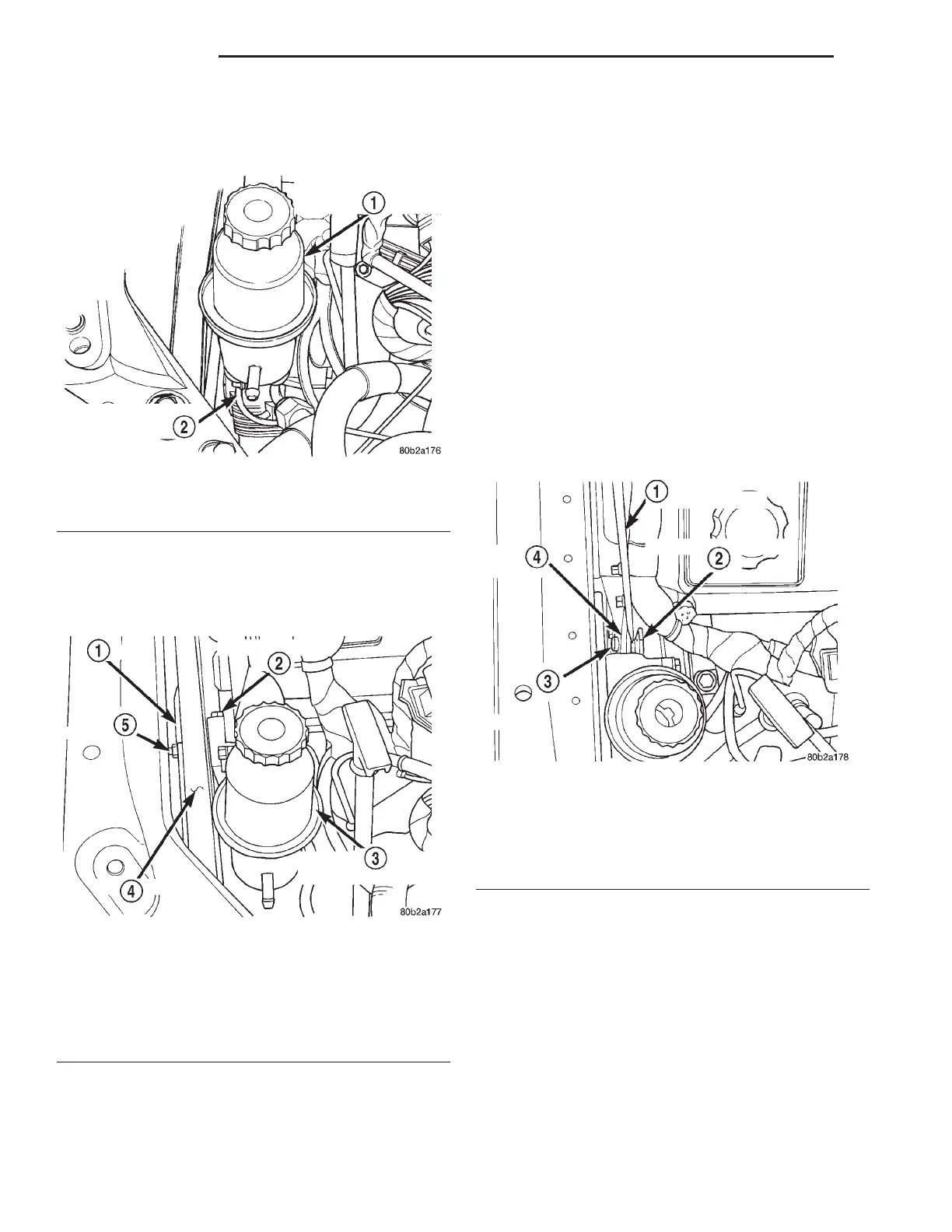 1
2
80b2a176

1
2
5
3
4
80b2a177

1
4
2
3
80b2a178