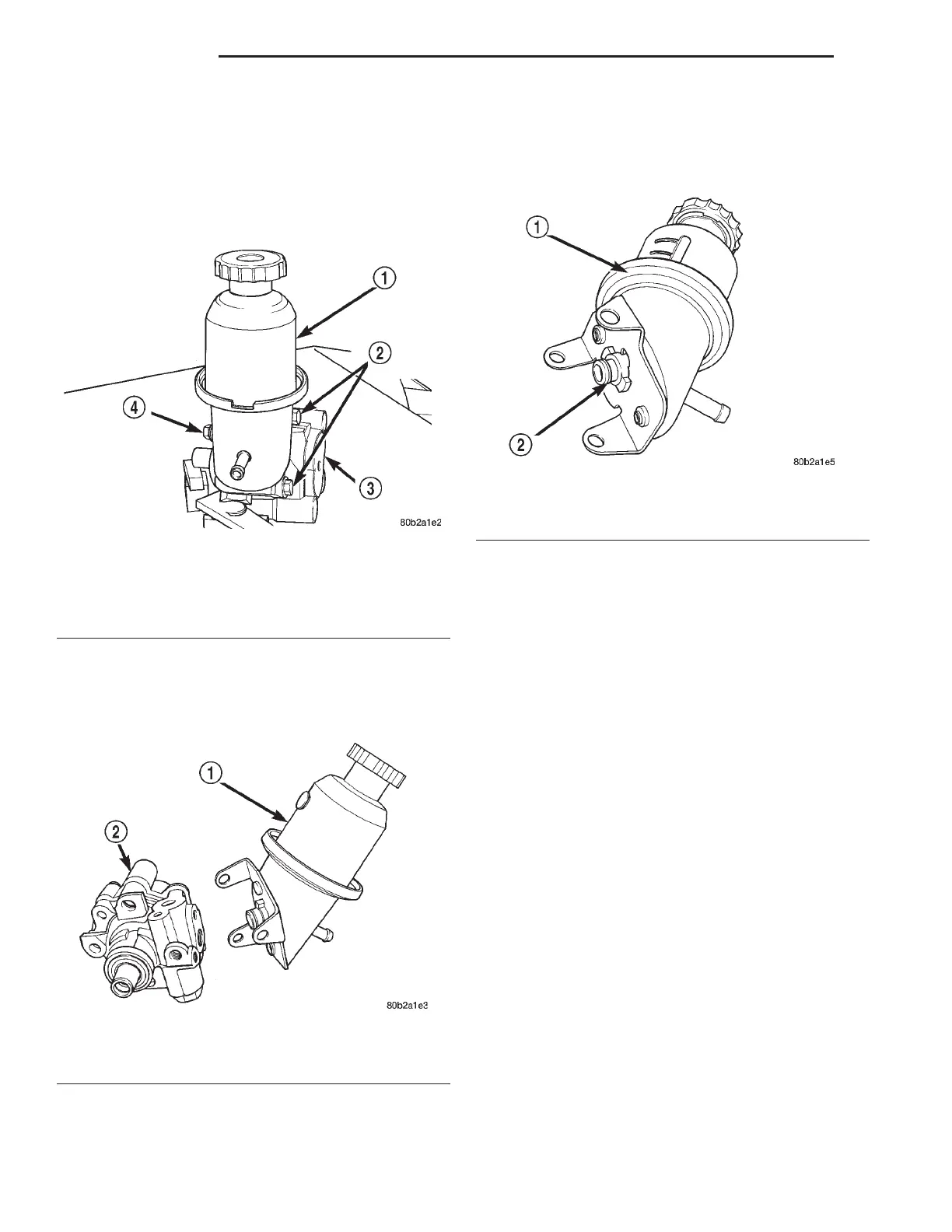 1
2
4
3
80b2a1e2

1
2
80b2a1e3

1
2
80b2a1e5