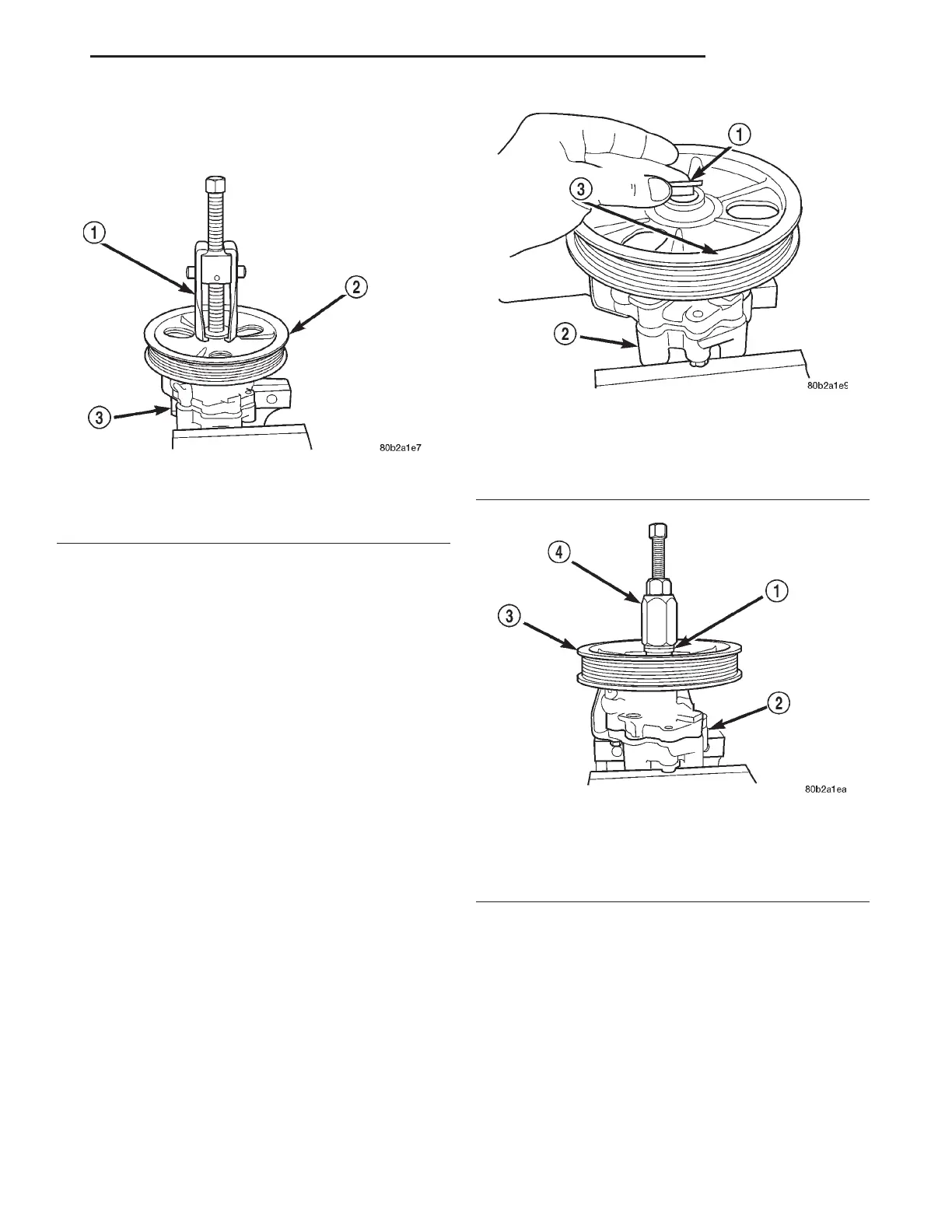 1

2

3

80b2a1e7

1

3

2

80b2a1e9

4

1

3

2

80b2a1ea