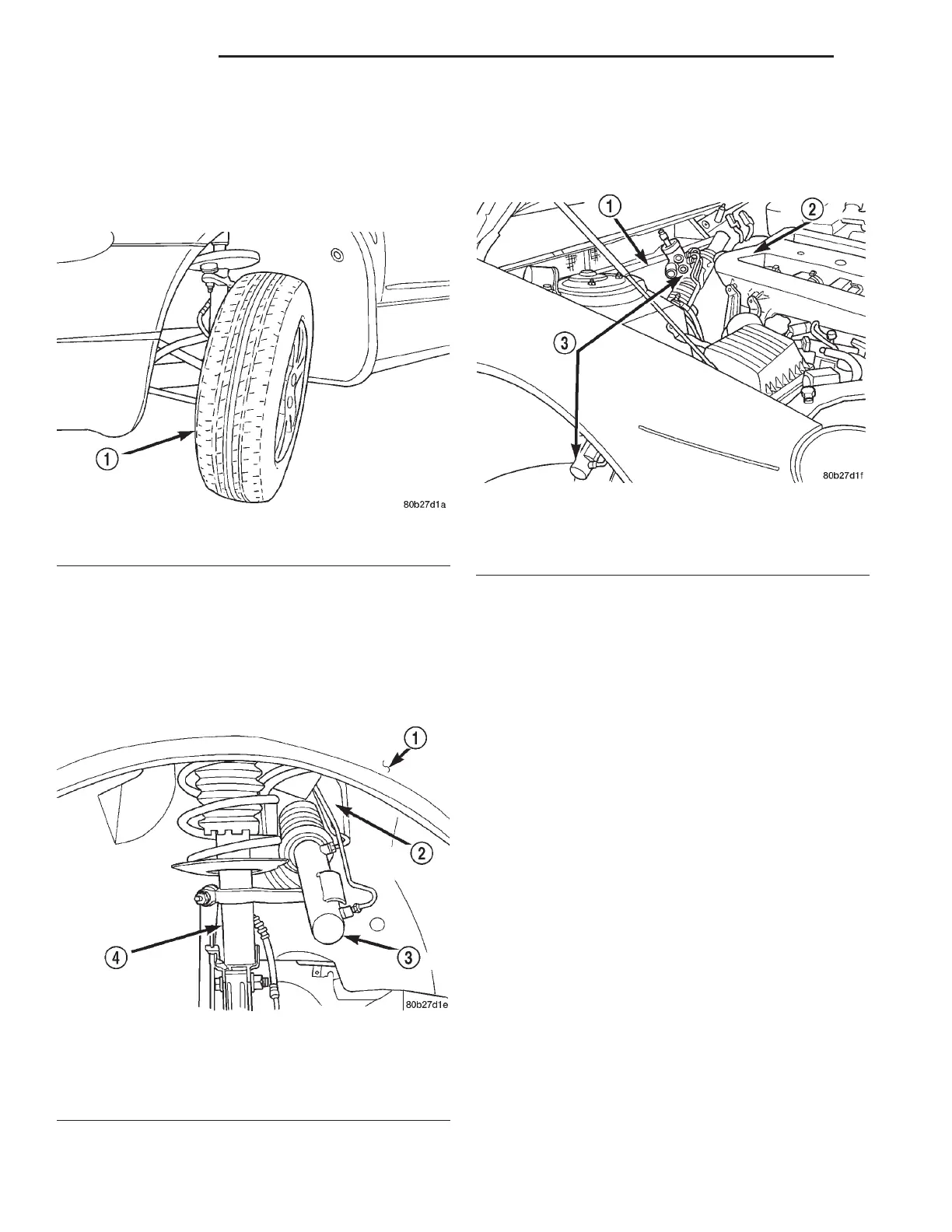 1

80b27d1a

1

2

3

4

80b27d1e

1

2

3

80b27d1f