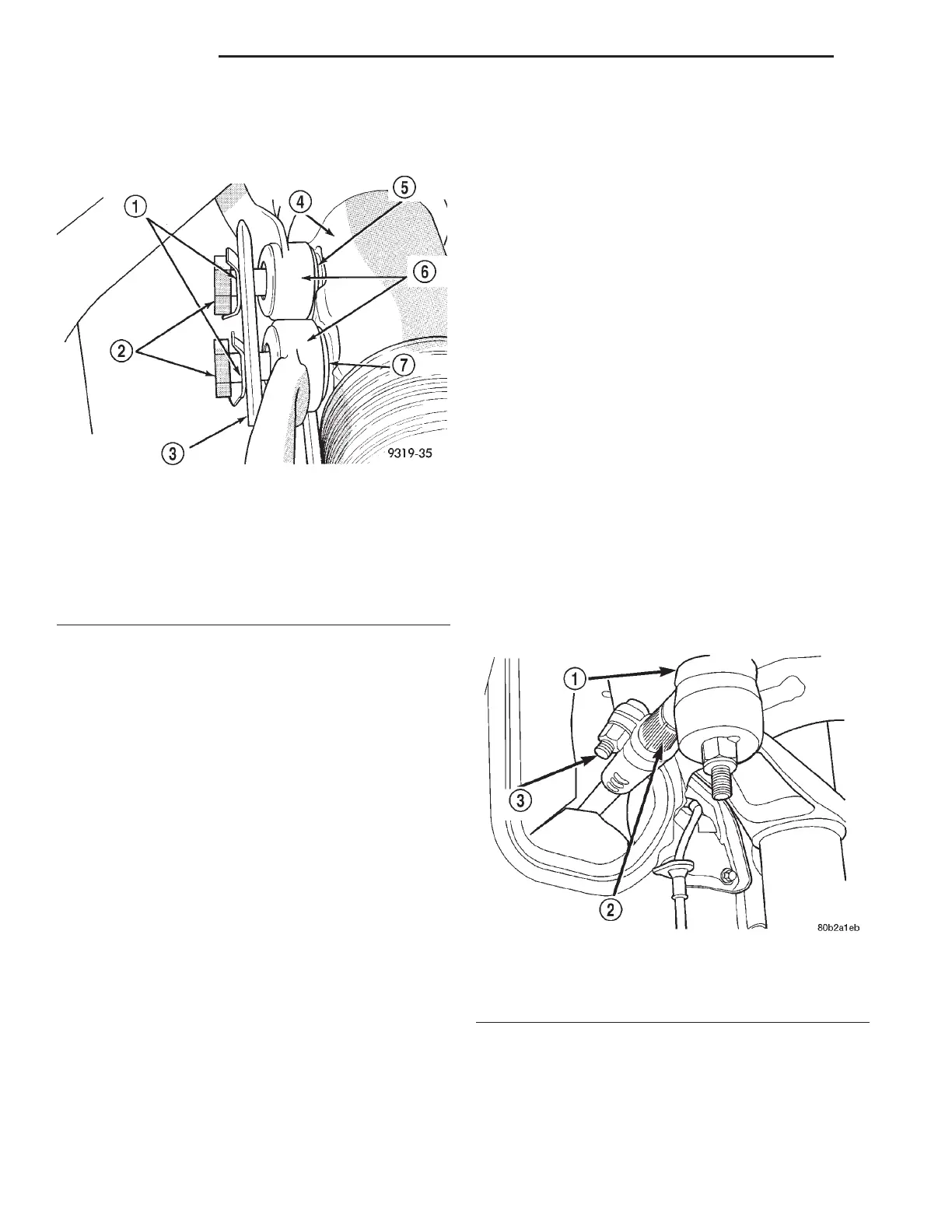 1
4
5
6
2
7
3
9319-35

1
3
2
80b2a1eb