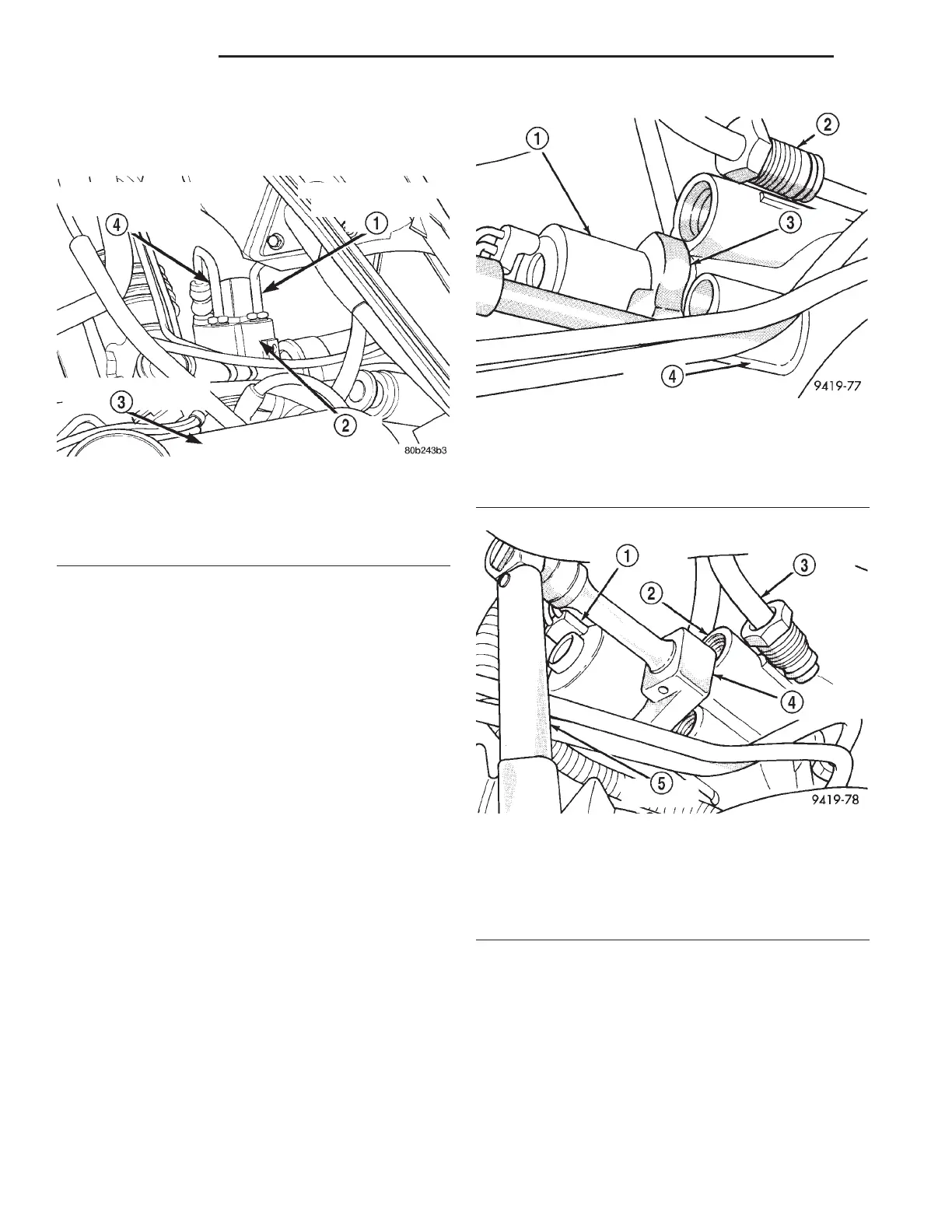 4
1
3
2
80b243b3

1
2
3
4
9419-77

1
2
3
4
5
9419-78