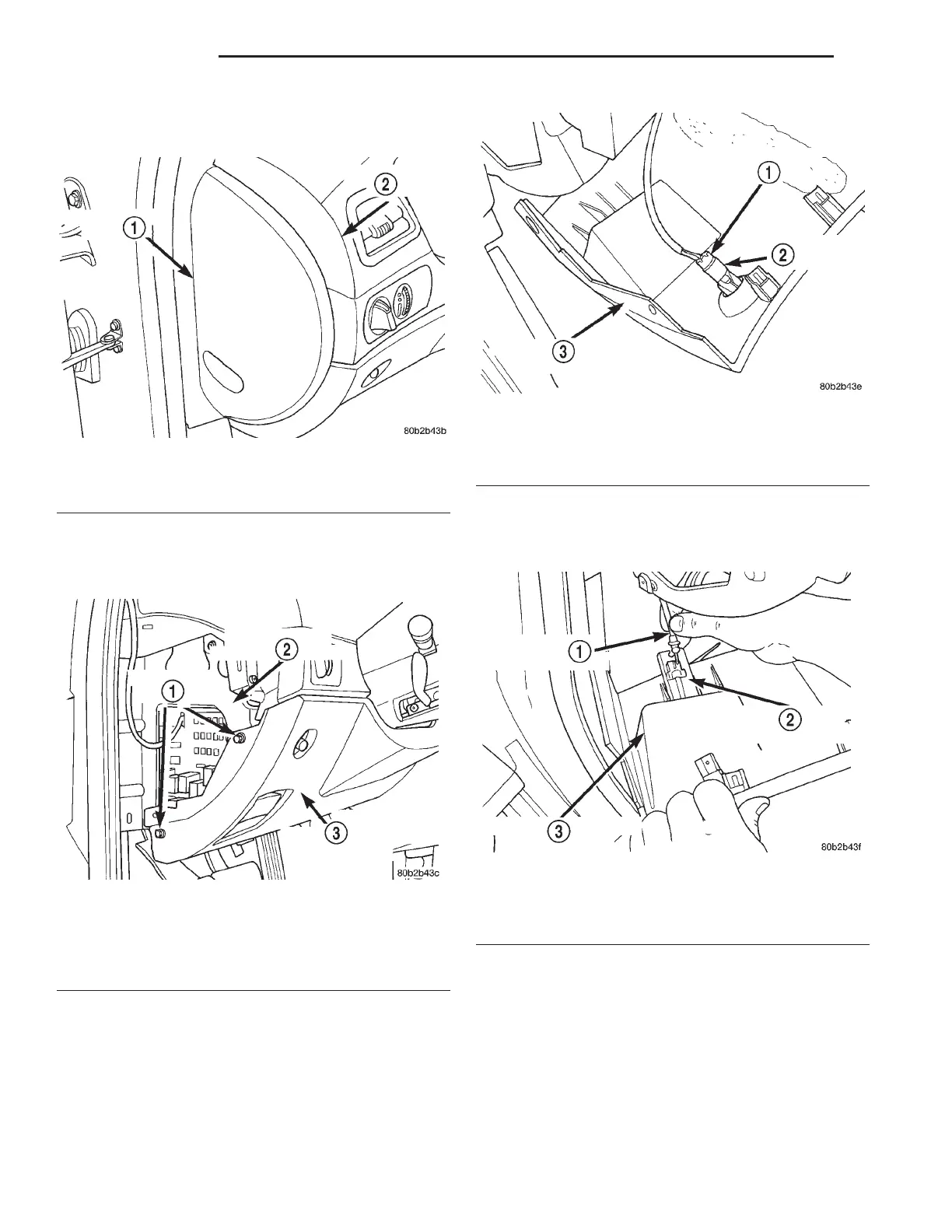 1
2
80b2b43b

1
2
3
80b2b43c

1
2
3
80b2b43e

1
2
3
80b2b43f