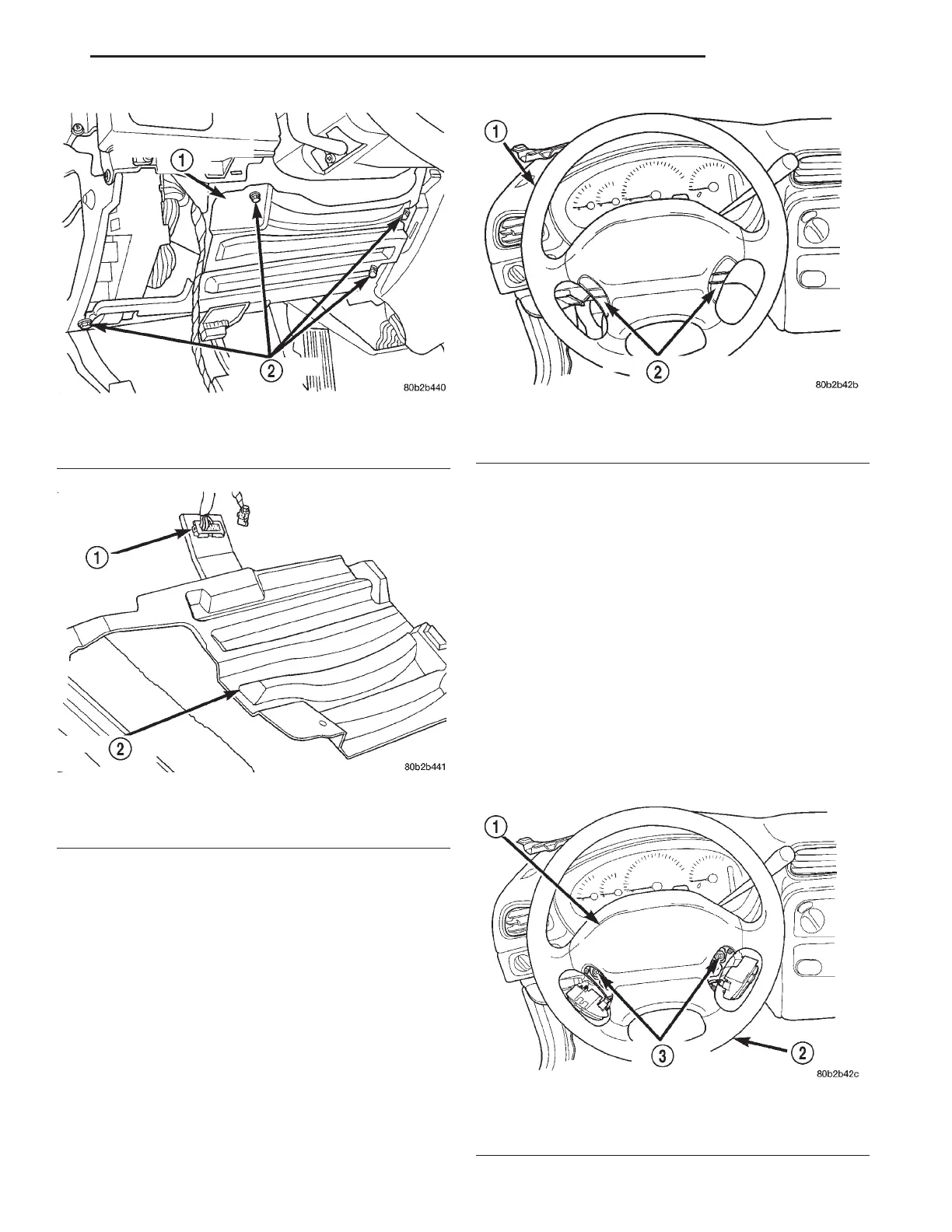 1
2
80b2b440

1
2
80b2b441

1
2
80b2b42b

1
3
2
80b2b42c