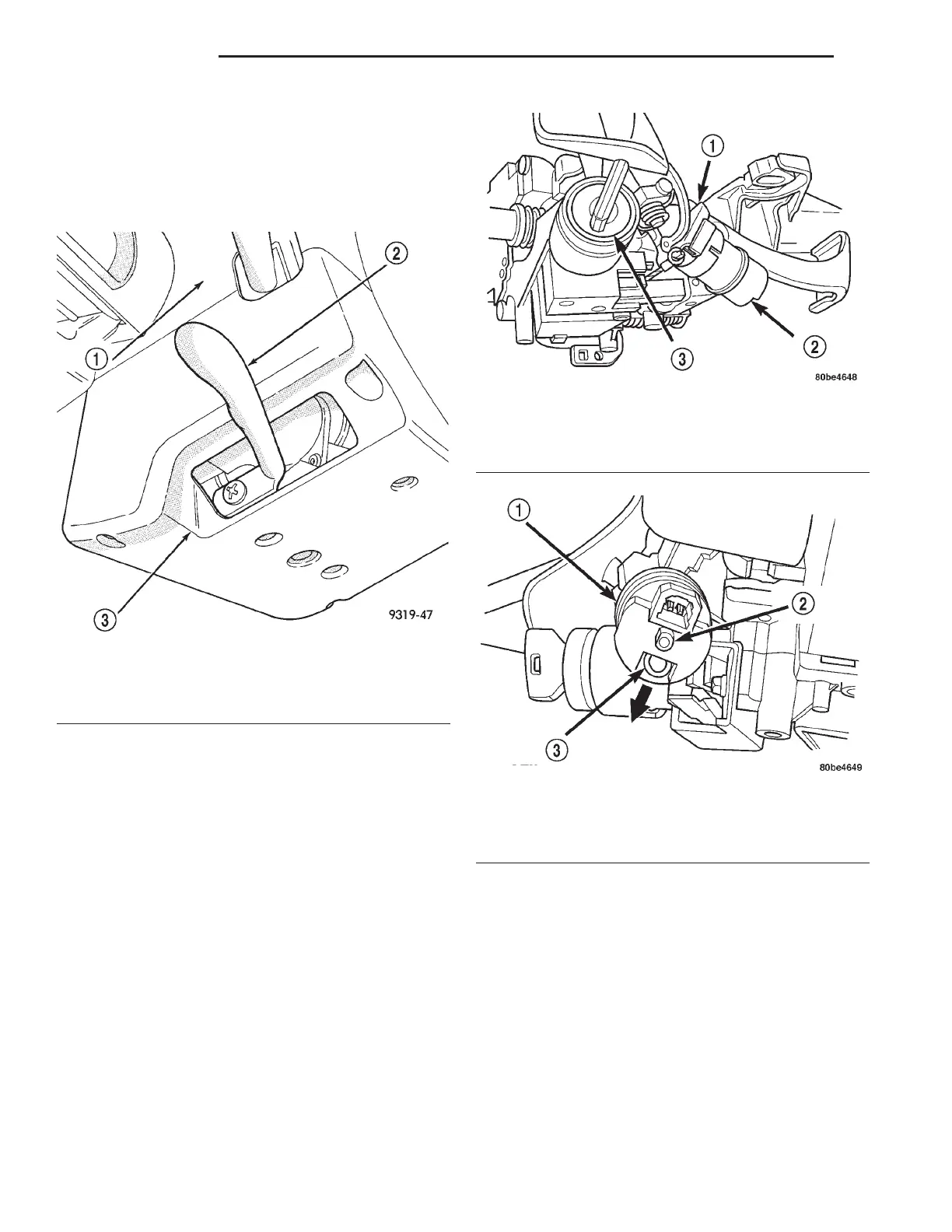 1
2
3
9319-47

1
2
3
80be4648

1
2
3
80be4649