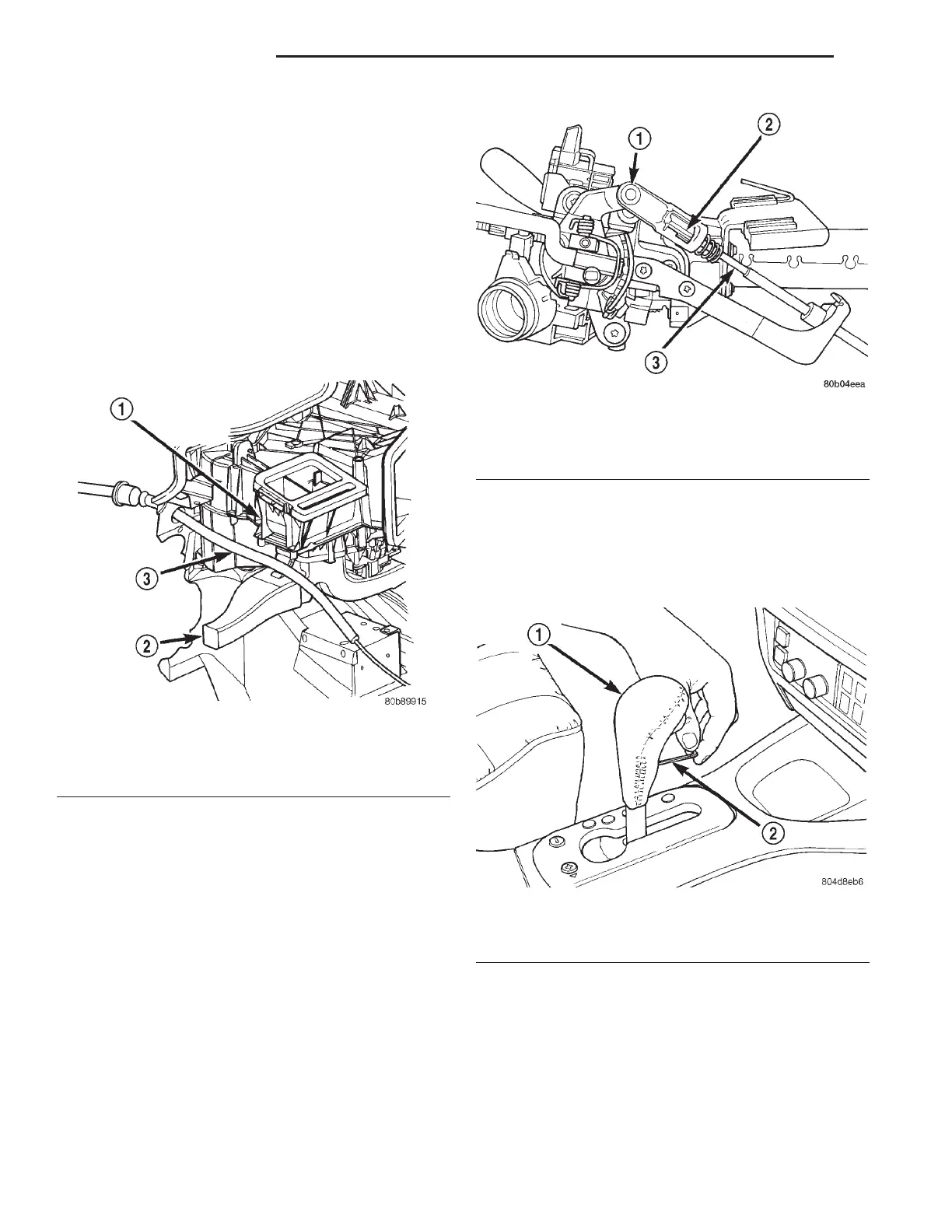 1
2
3
80b04eea

1
3
2
80b89915

1
2
804d8eb6