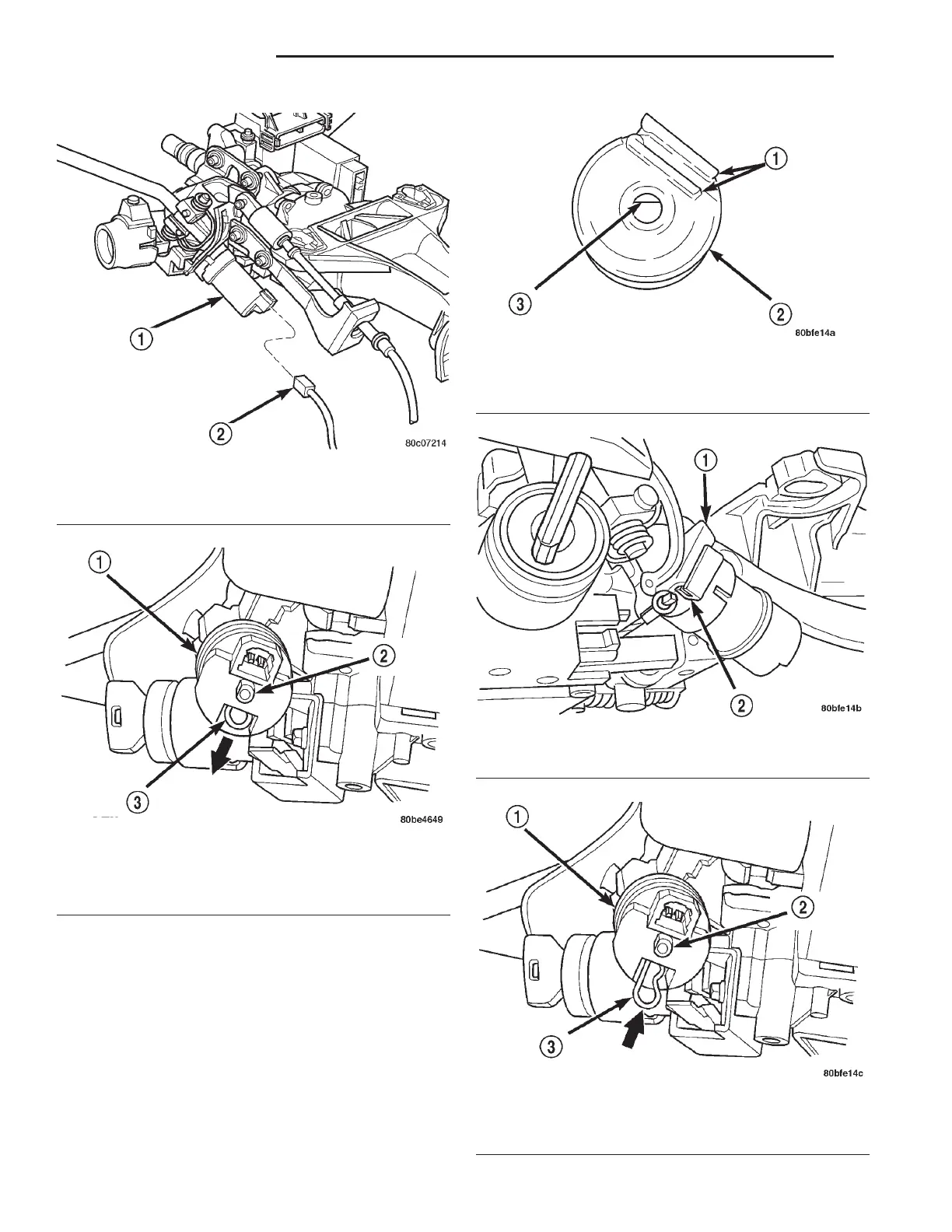 1

2

80c07214

1

2

3

80be4649

1

3

2

80bfe14a

1

2

80bfe14b

1

2

3

80bfe14c