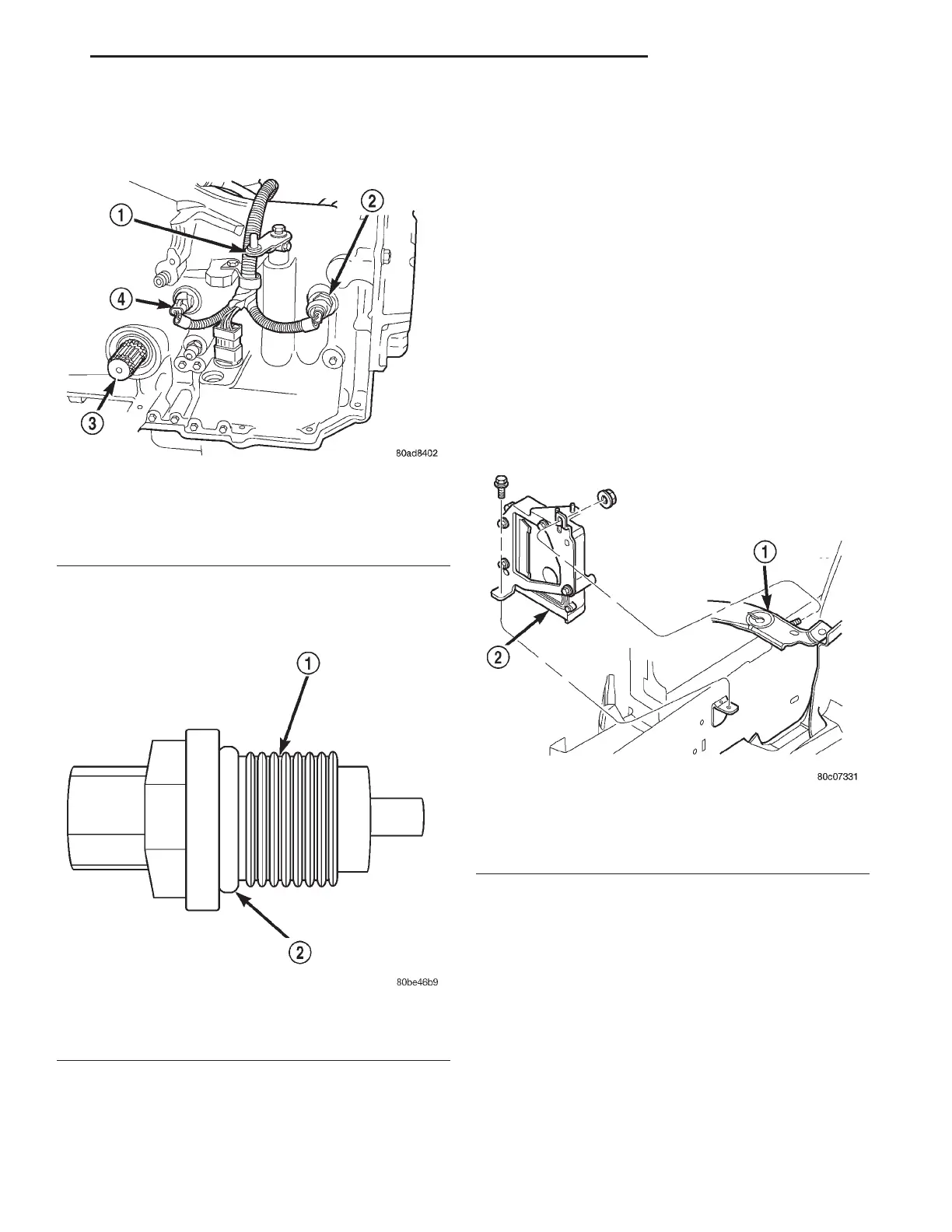 1
2
4
3
80ad8402

1
2
80be46b9

1
2
80c07331