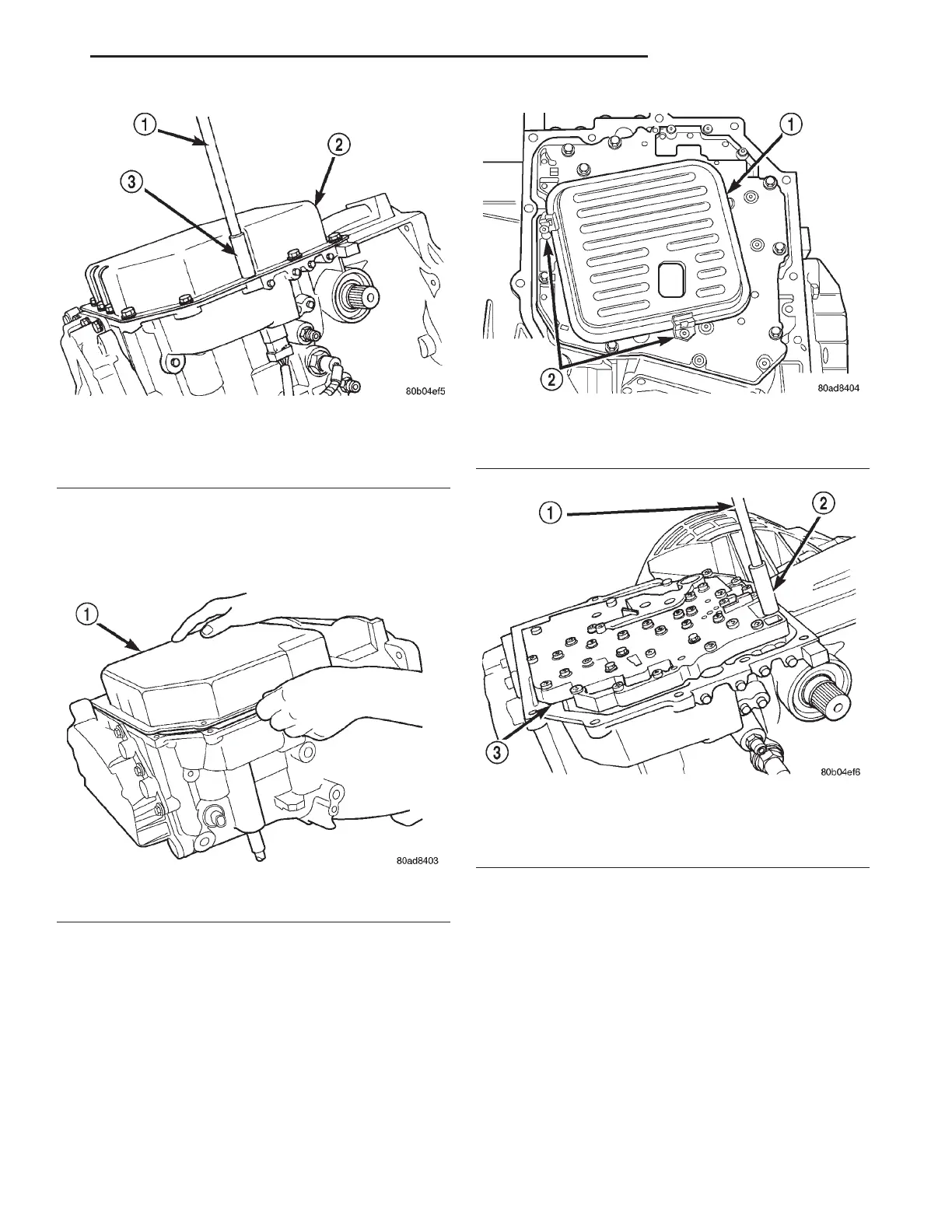 1
2
3
80b04ef5

1
2
80ad8404

1
80ad8403

1
2
3
80b04ef6