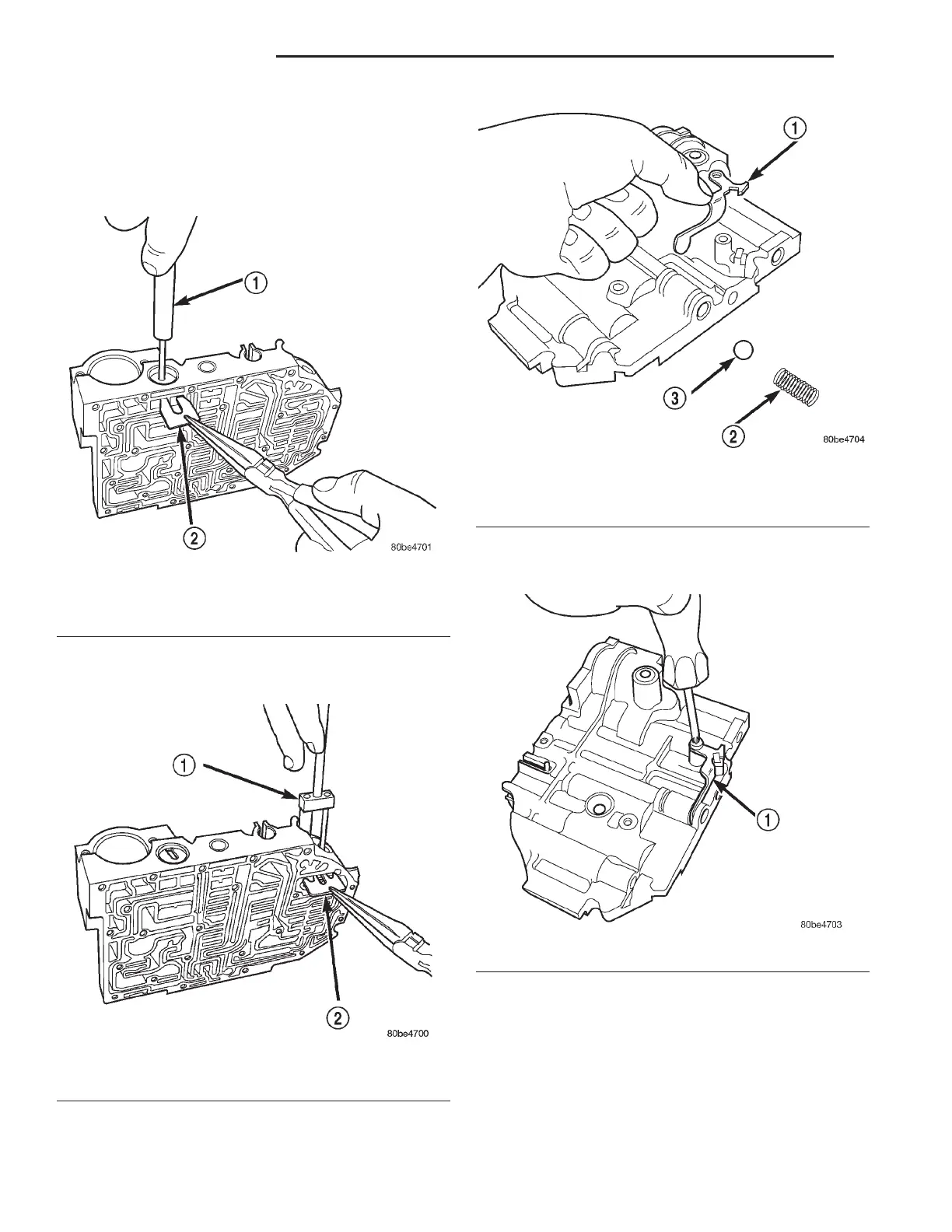 1

2

80be4701

1

2

80be4700

1

3

2

80be4704

1

80be4703