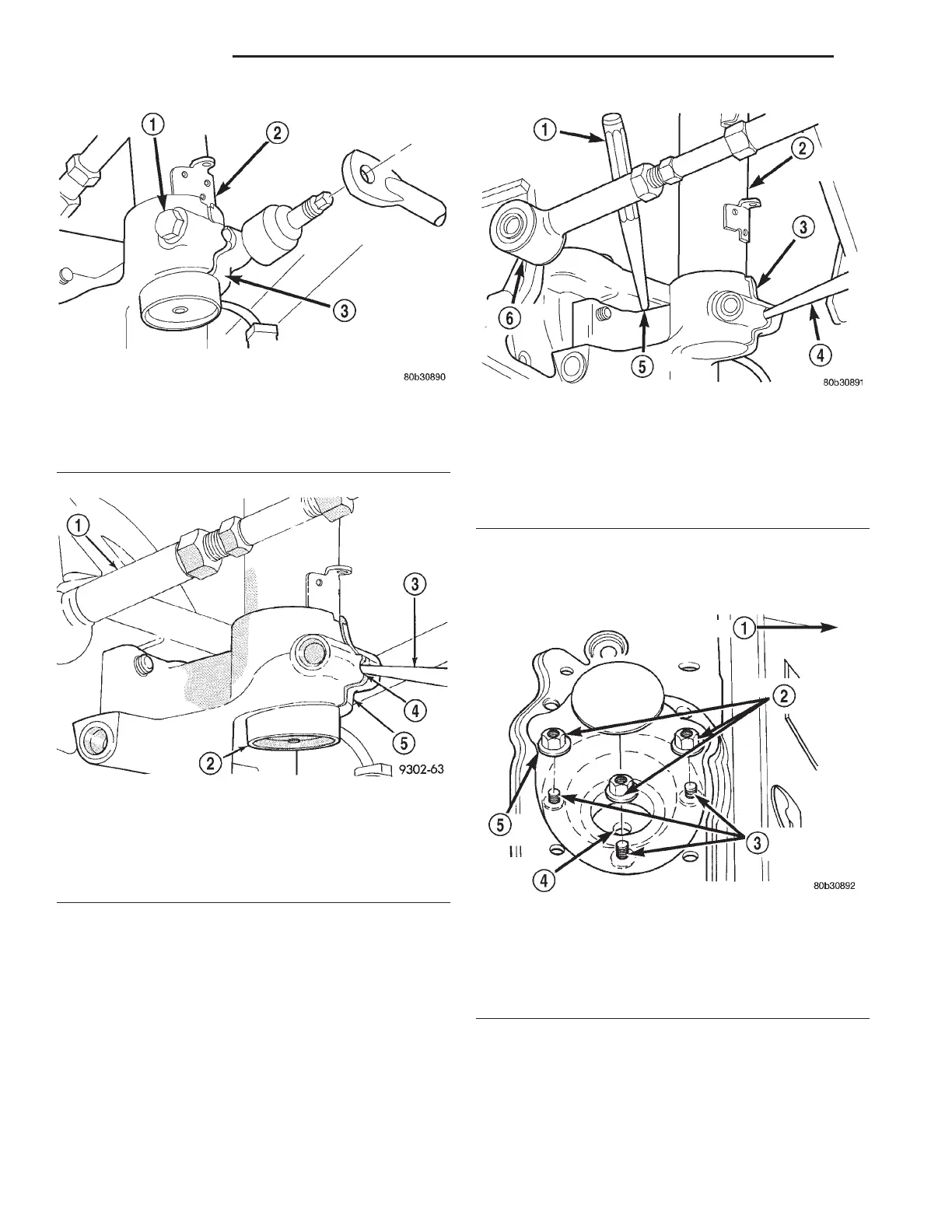 1
2
3
80b30890

1
3
4
5
2
9302-63

1
2
3
6
5
4
80b30891

1
2
5
3
4
80b30892