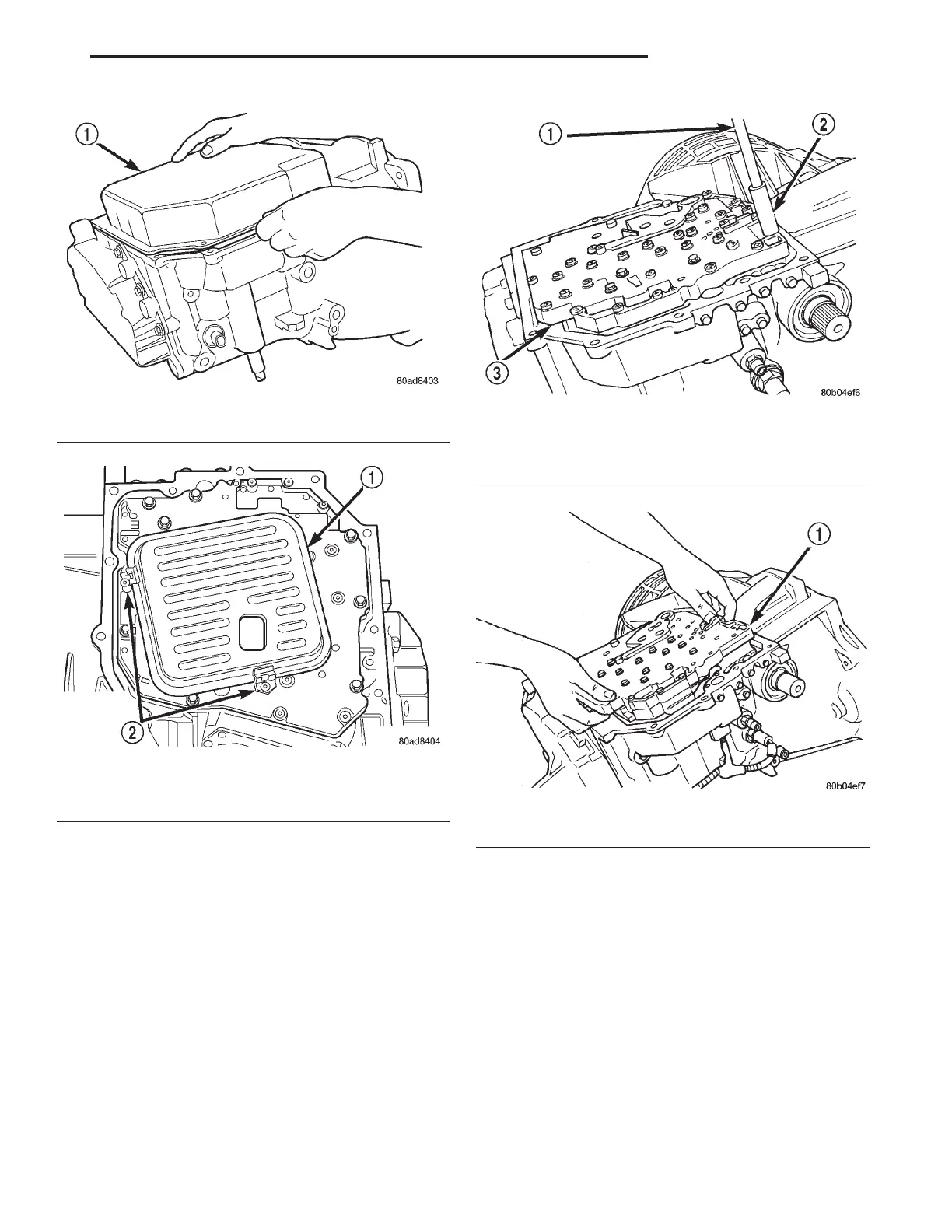 1

80ad8403

1

2

80ad8404

1

2

3

80b04ef6

1

80b04ef7