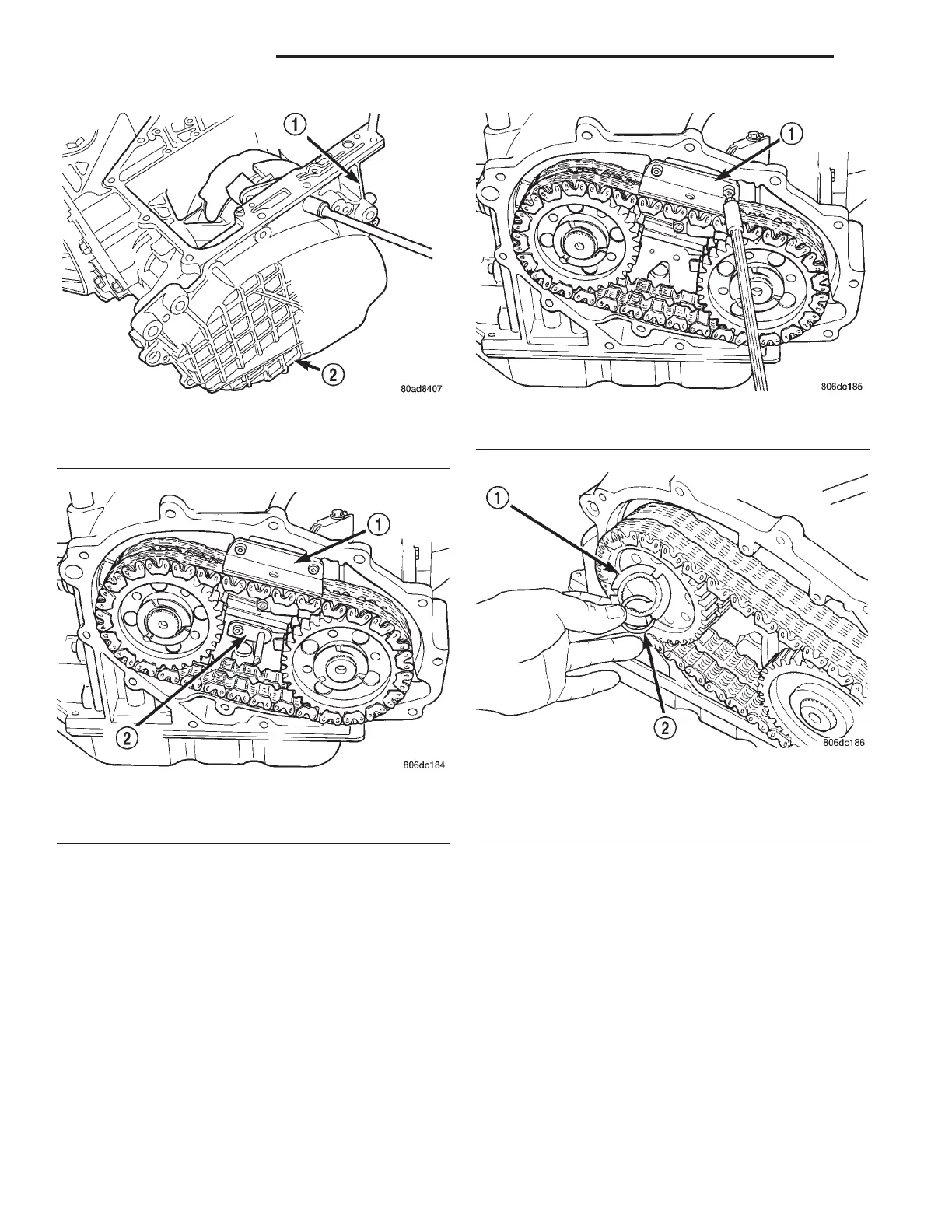 1
2
80ad8407

1
2
806dc184

1
806dc185

1
2
806dc186