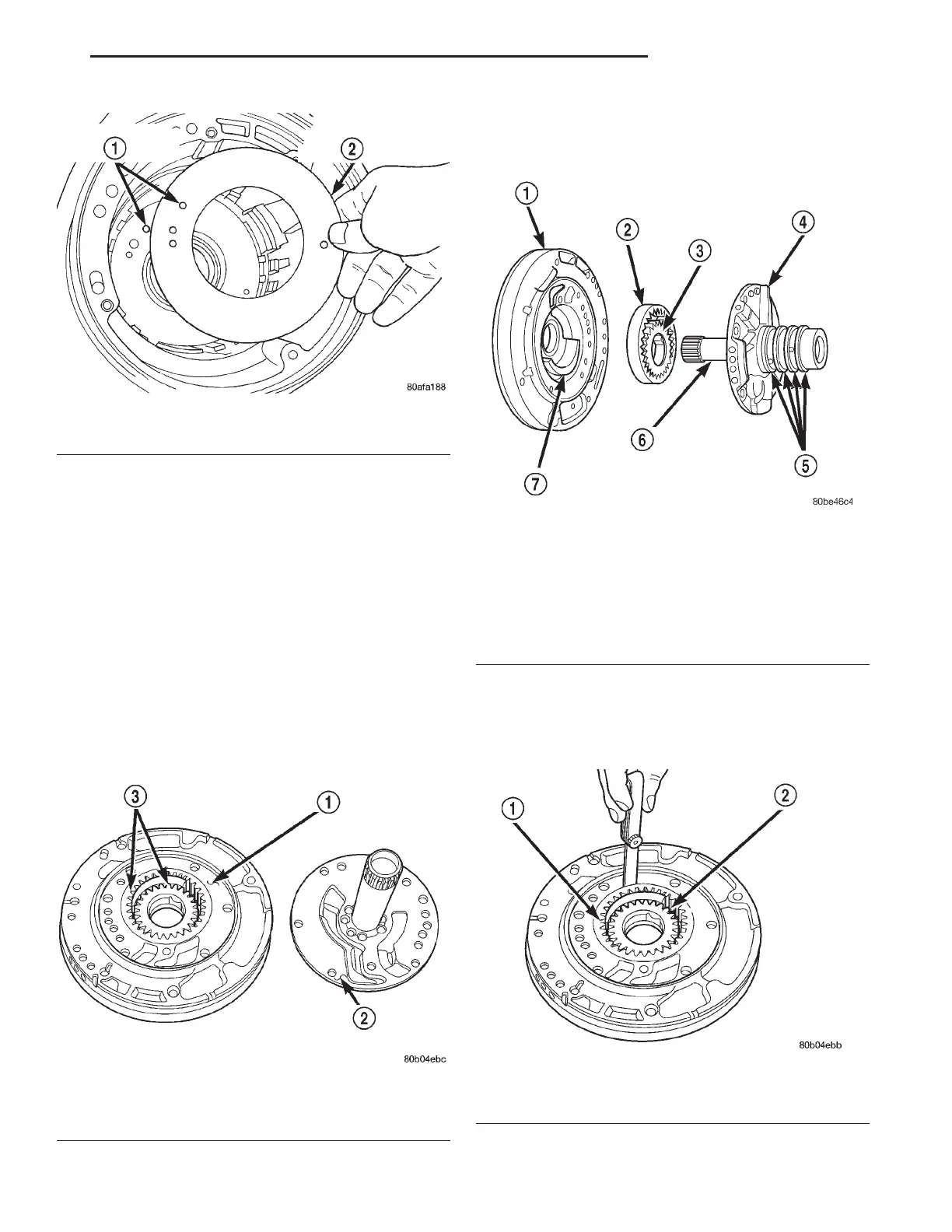 1
2
80afa188

1
2
3
4
5
6
7
80be46c4

3
1
2
80b04ebc

1
2
80b04ebb