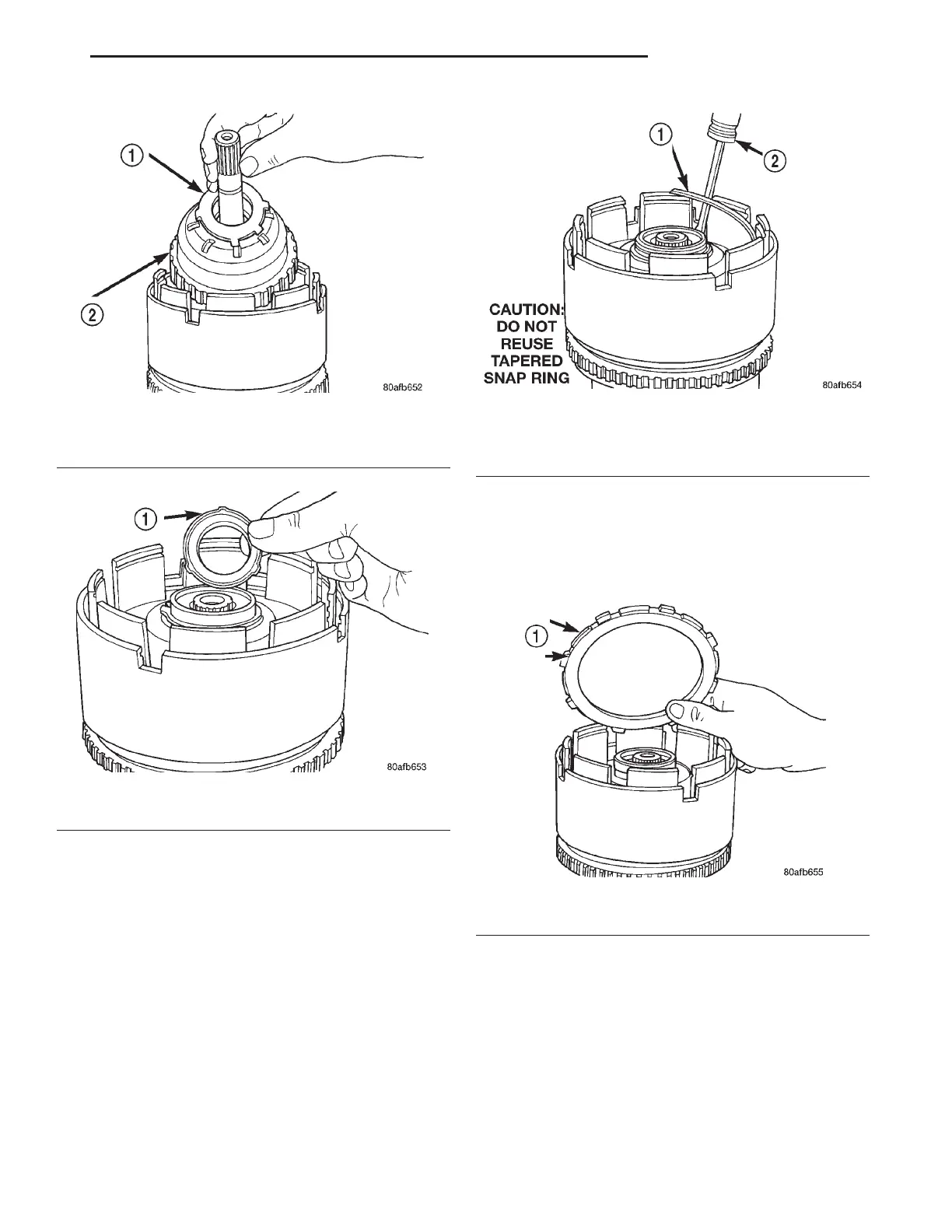 1

2

80afb652

1

80afb653

1

2

CAUTION: DO NOT REUSE TAPERED SNAP RING

80afb654

1

80afb655