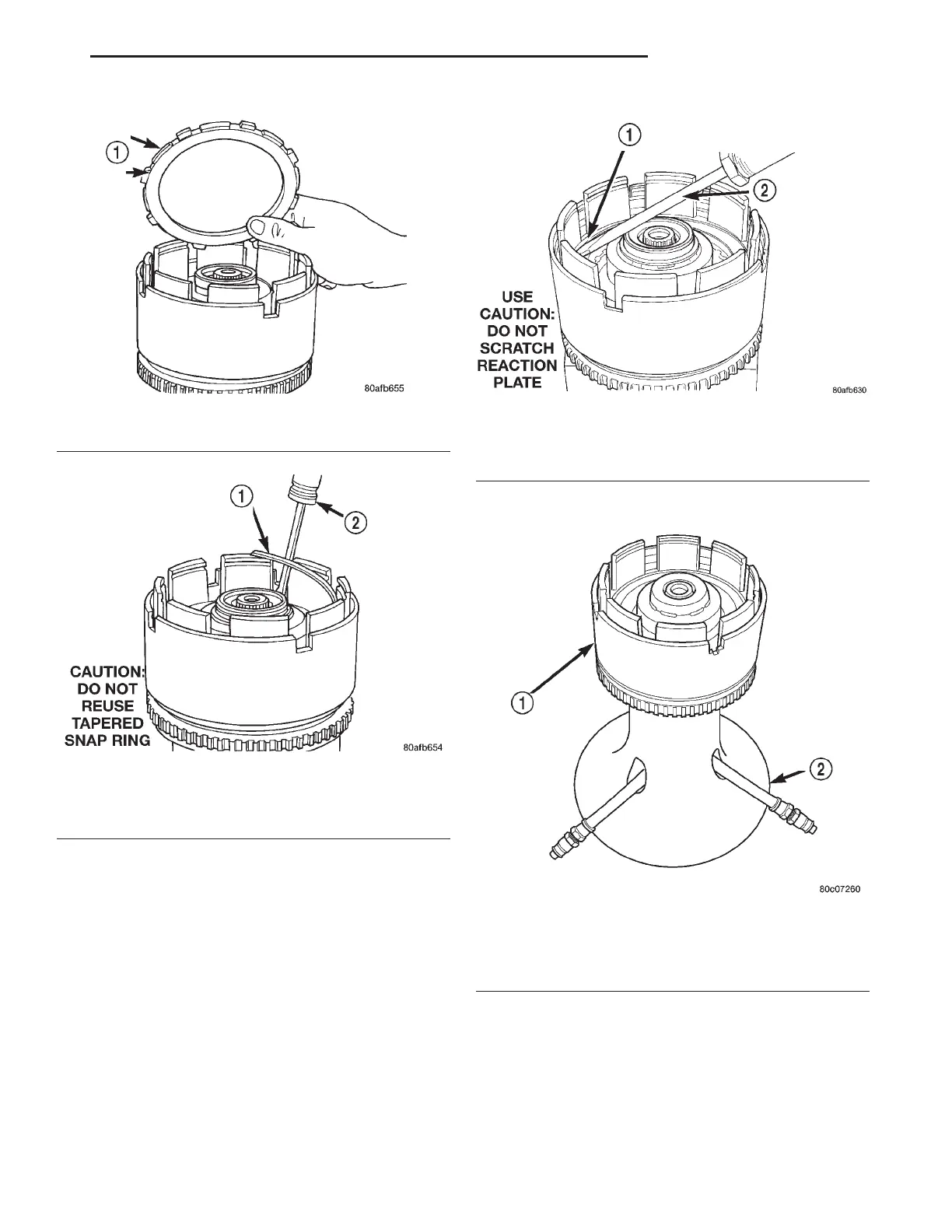 1

80afb655

1

2

CAUTION: DO NOT REUSE TAPERED SNAP RING

80afb654

1

2

USE CAUTION: DO NOT SCRATCH REACTION PLATE

80afb630

1

2

80c07260