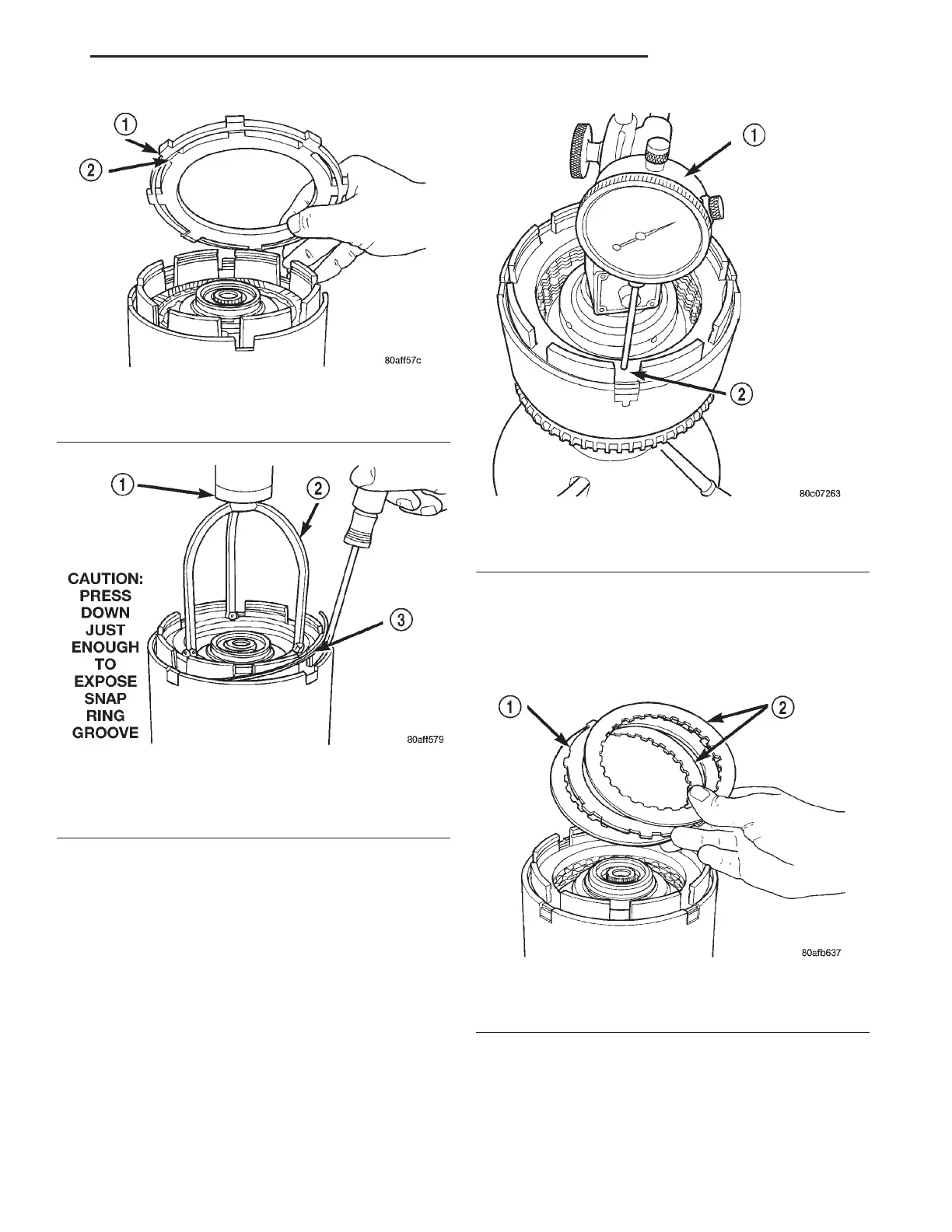 1
2
80aff57c

1
2
3
CAUTION: PRESS DOWN JUST ENOUGH TO EXPOSE SNAP RING GROOVE
80aff579

1
2
80c07263

1
2
80afb637