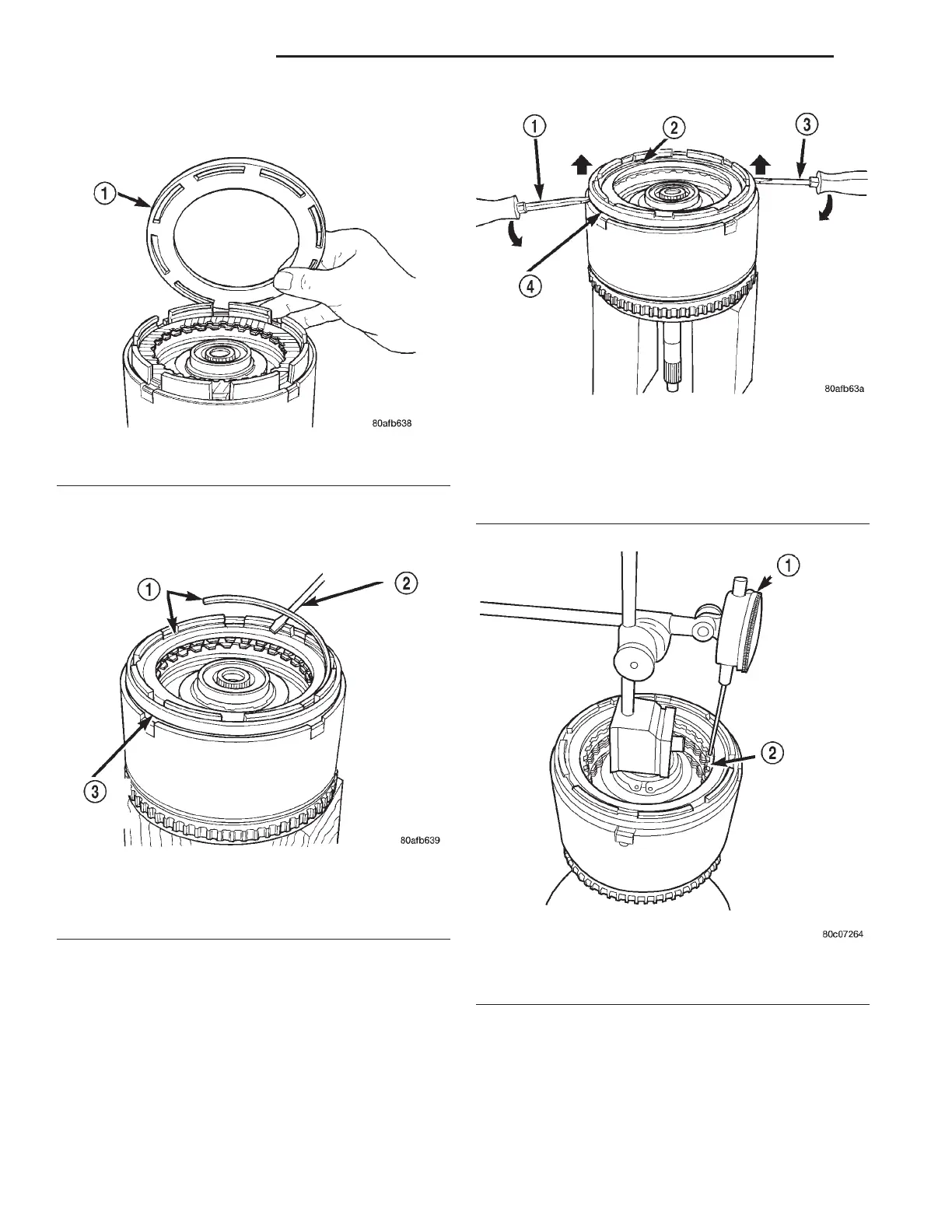 1

80afb638

1

2

3

80afb639

1

2

3

4

80afb63a

1

2

80c07264