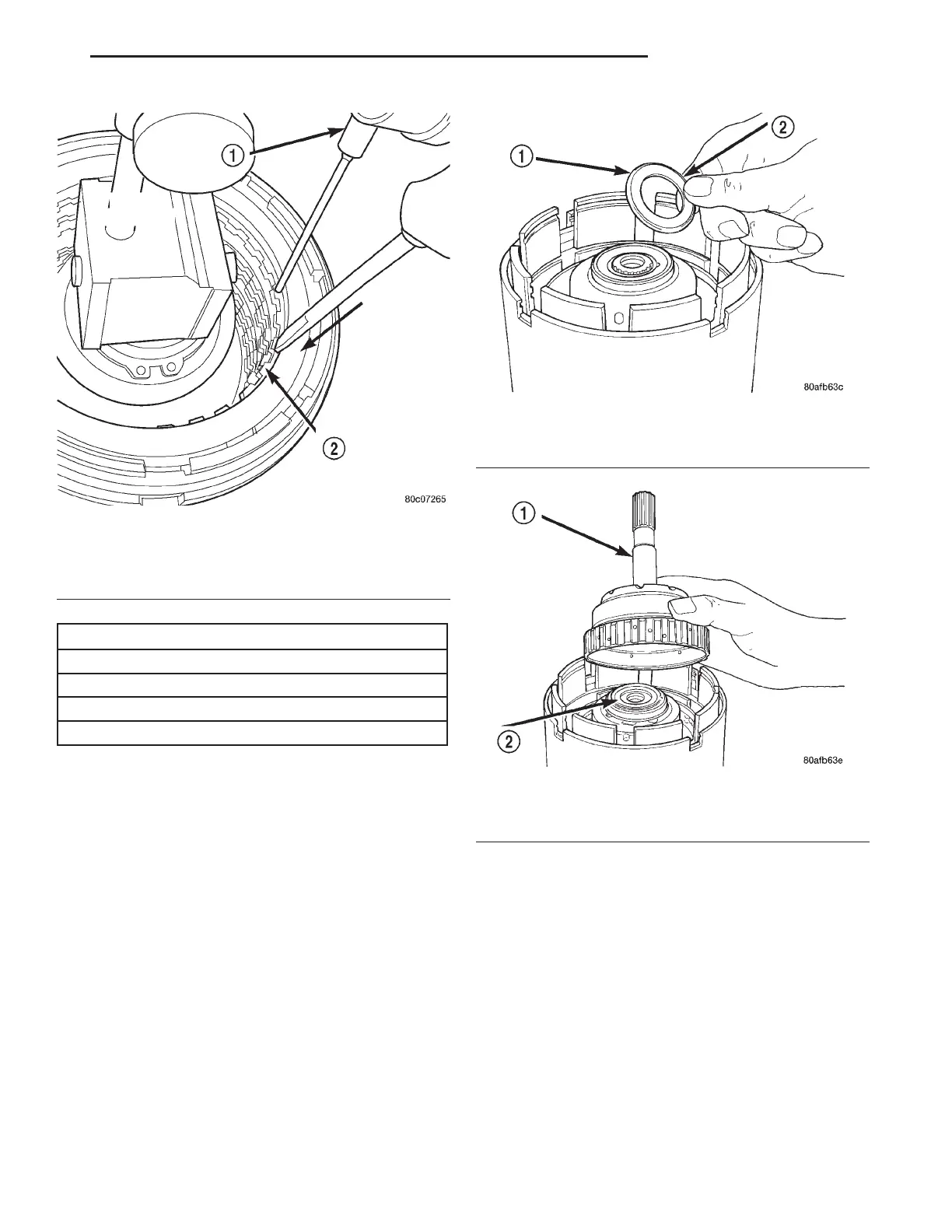 1

2

80c07265

1

2

80afb63c

1

2

80afb63e