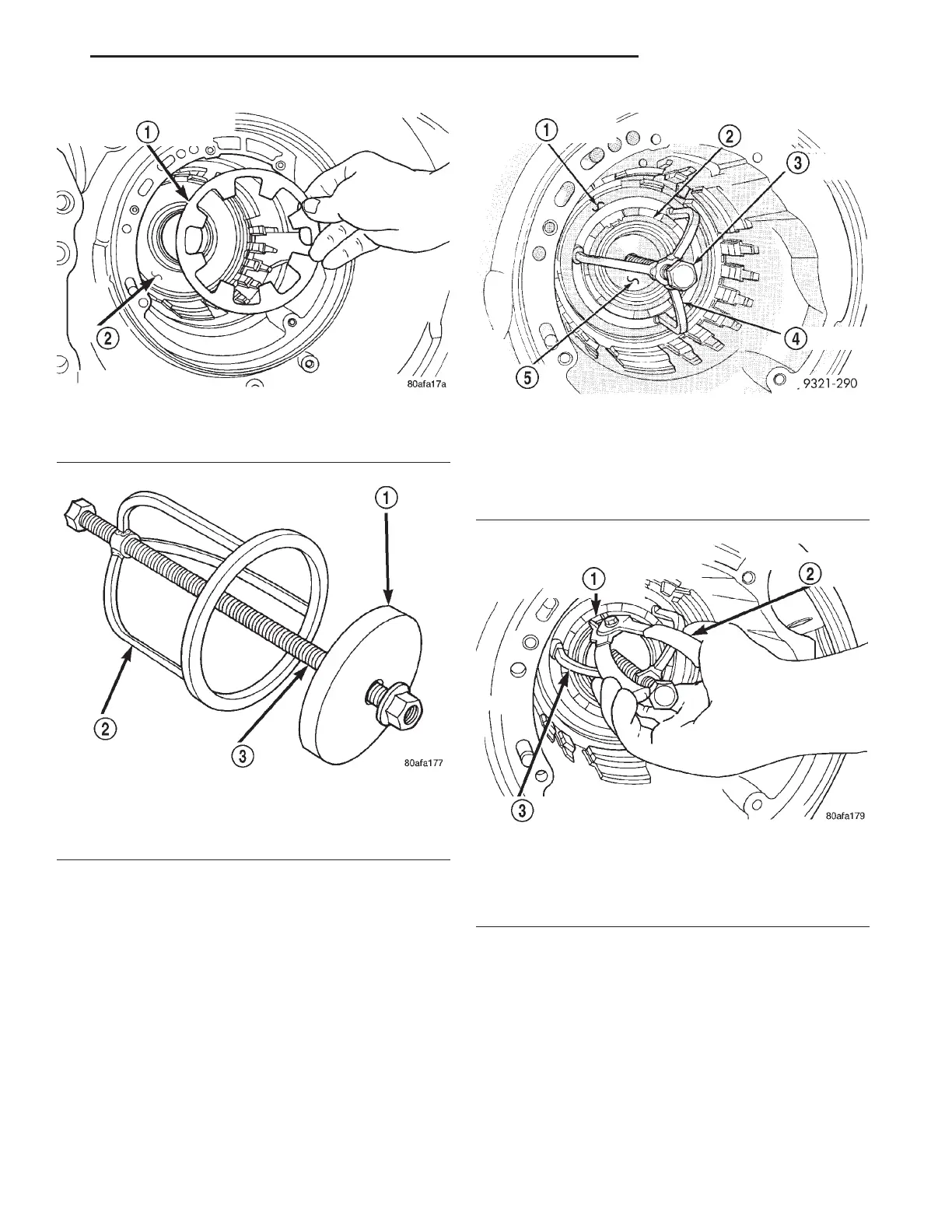 1
2
80afa17a

1
2
3
80afa177

1
2
3
4
5
9321-290

1
2
3
80afa179