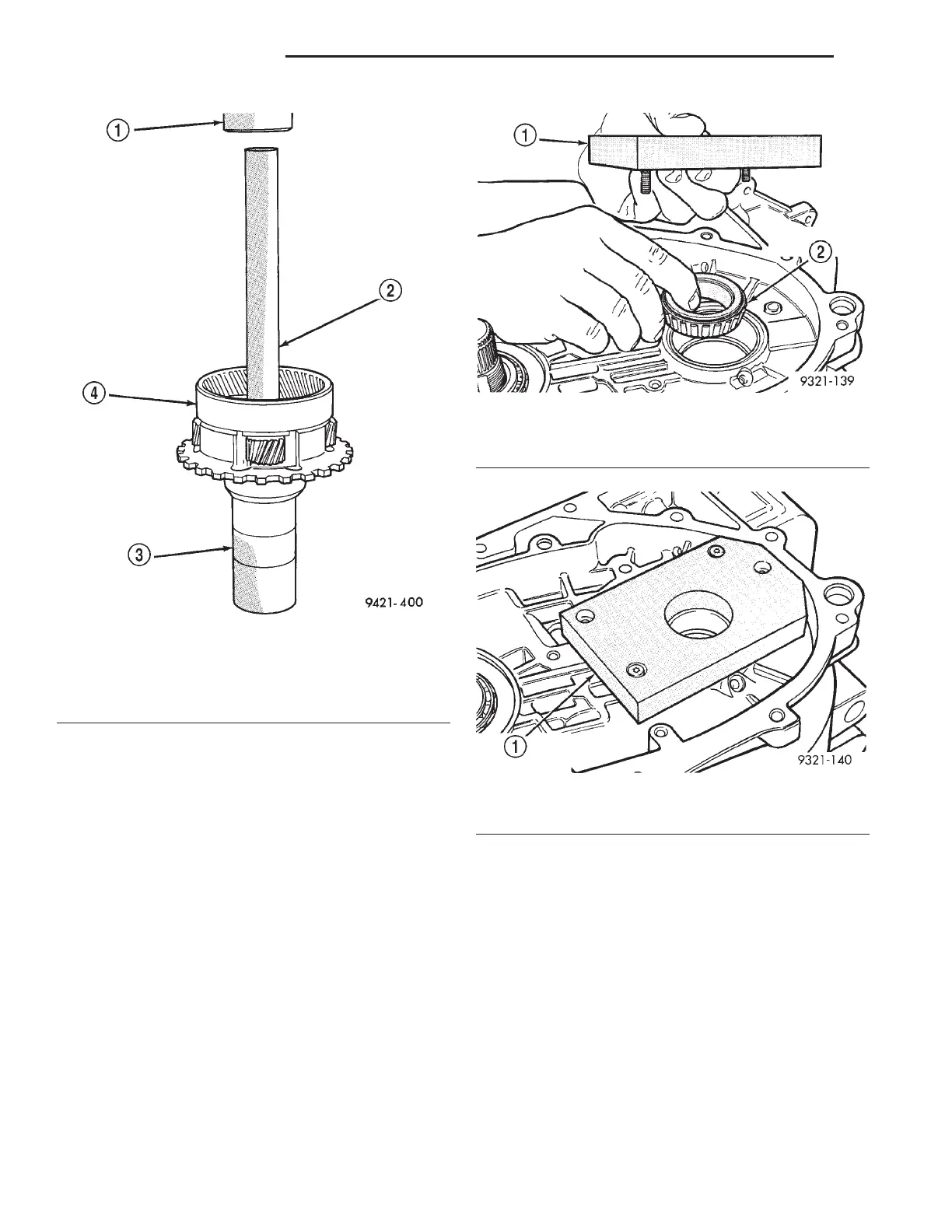 1
2
4
3
9421-400

1
2
9321-139

1
9321-140