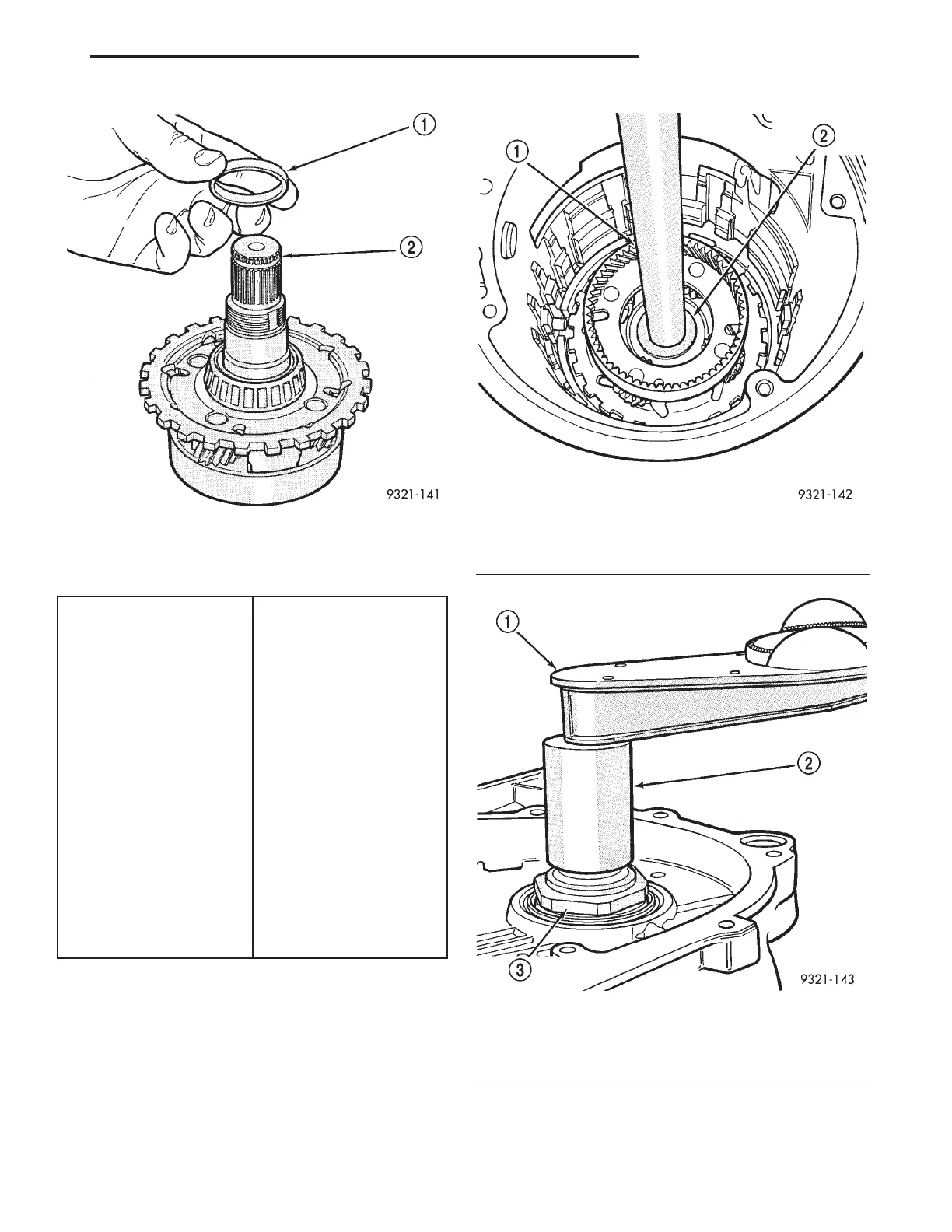 1
2
9321-141

1
2
9321-142

1
2
3
9321-143