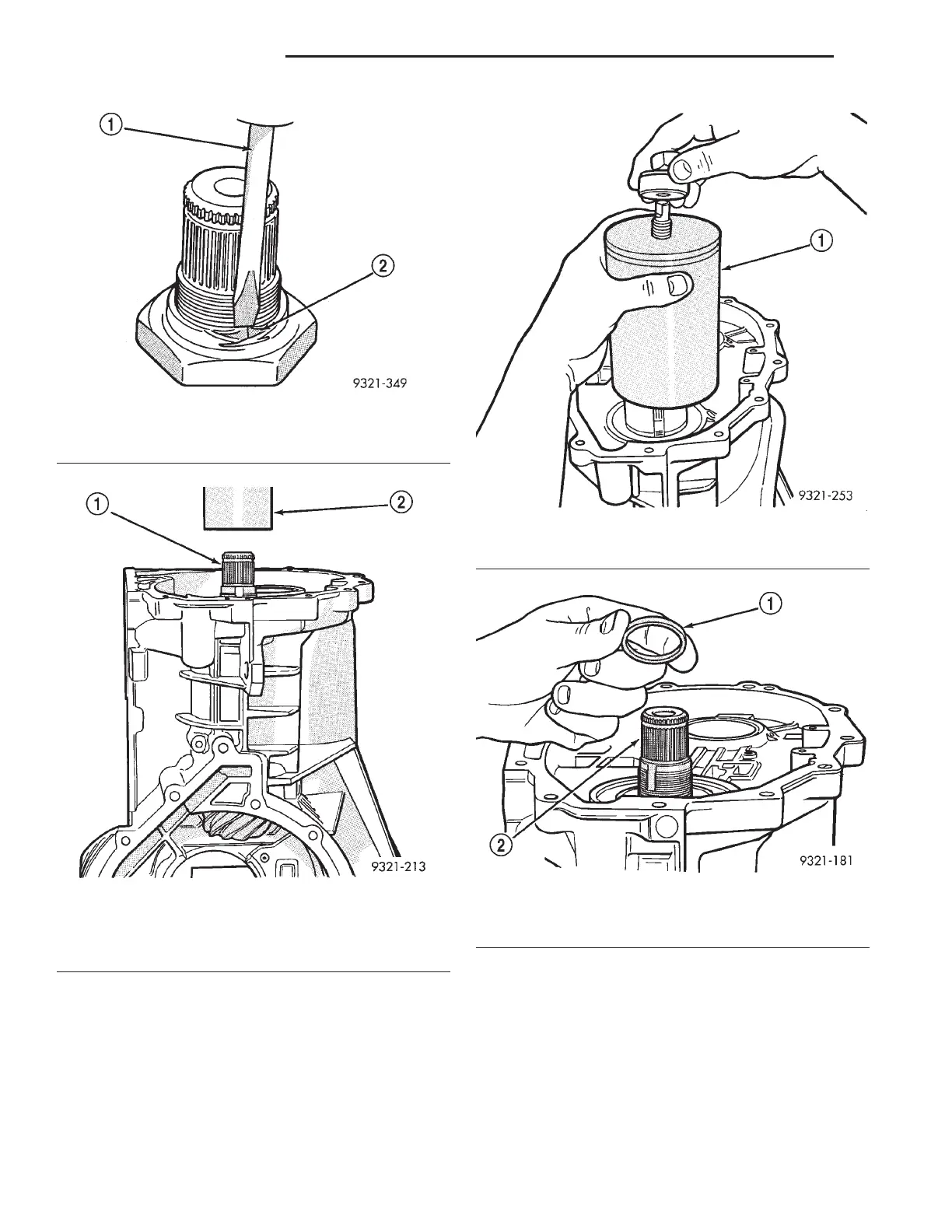 1
2
9321-349

1
2
9321-213

1
9321-253

1
2
9321-181