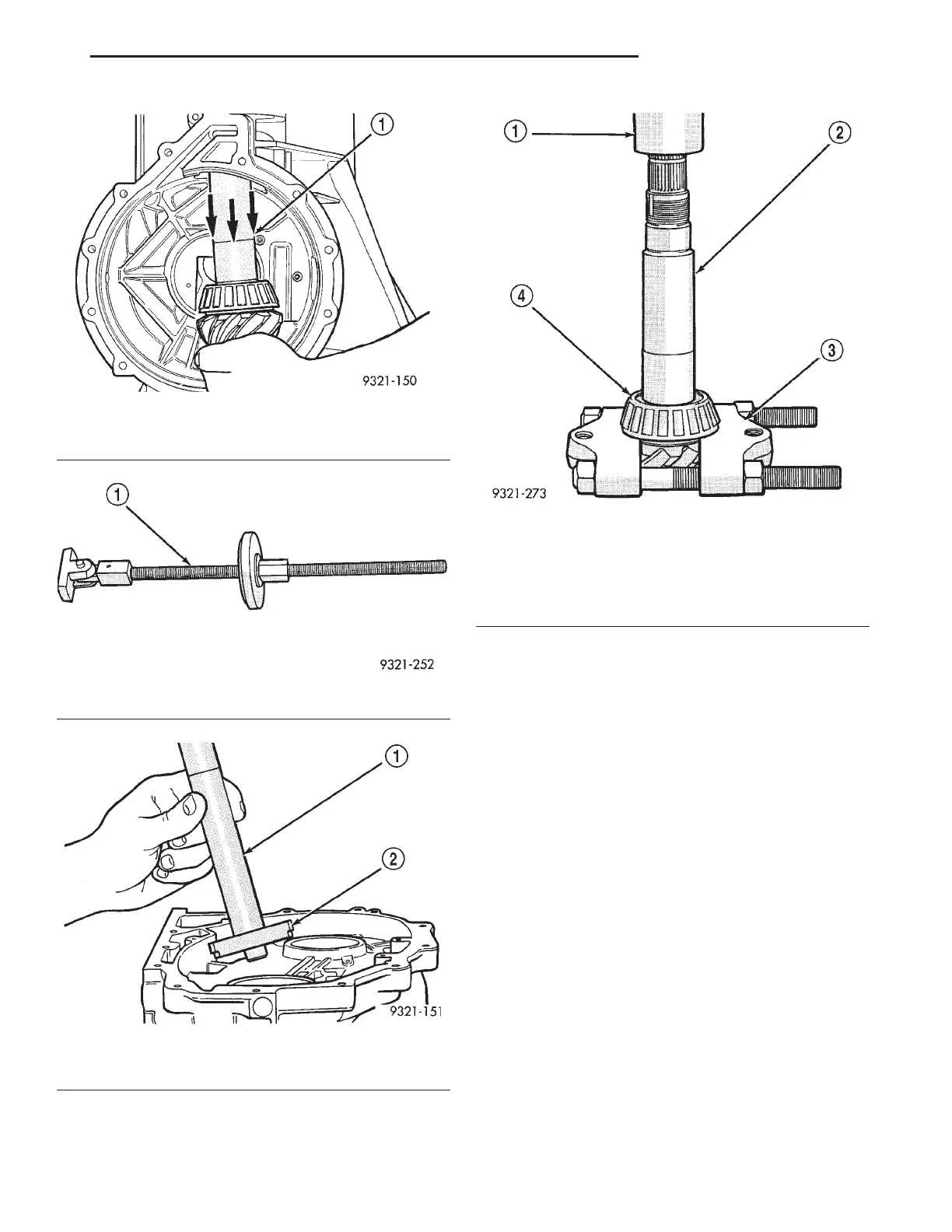 1

9321-150

1

9321-252

1

2

9321-151

1

2

4

3

9321-273