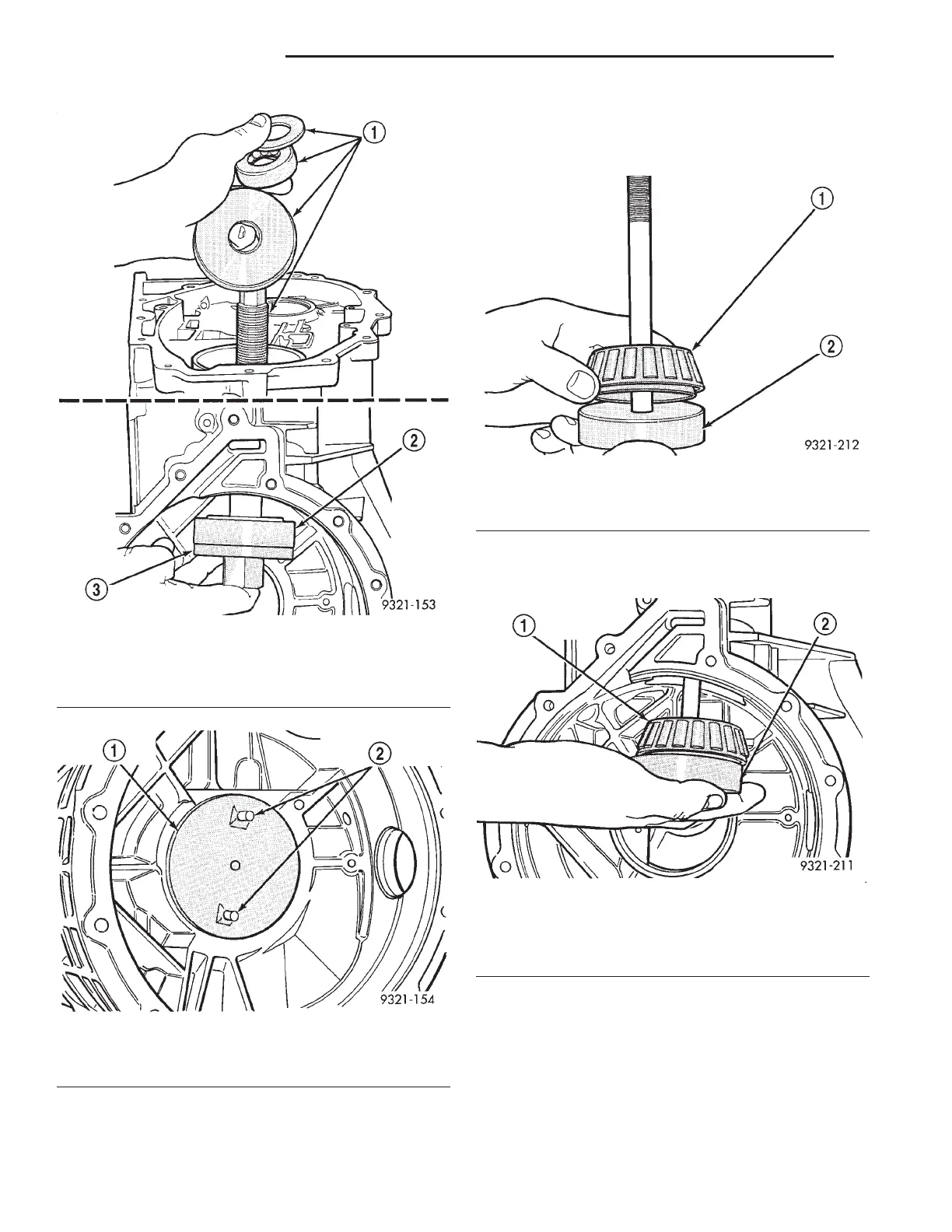 1
2
3
9321-153

1
2
9321-154

1
2
9321-212

1
2
9321-211