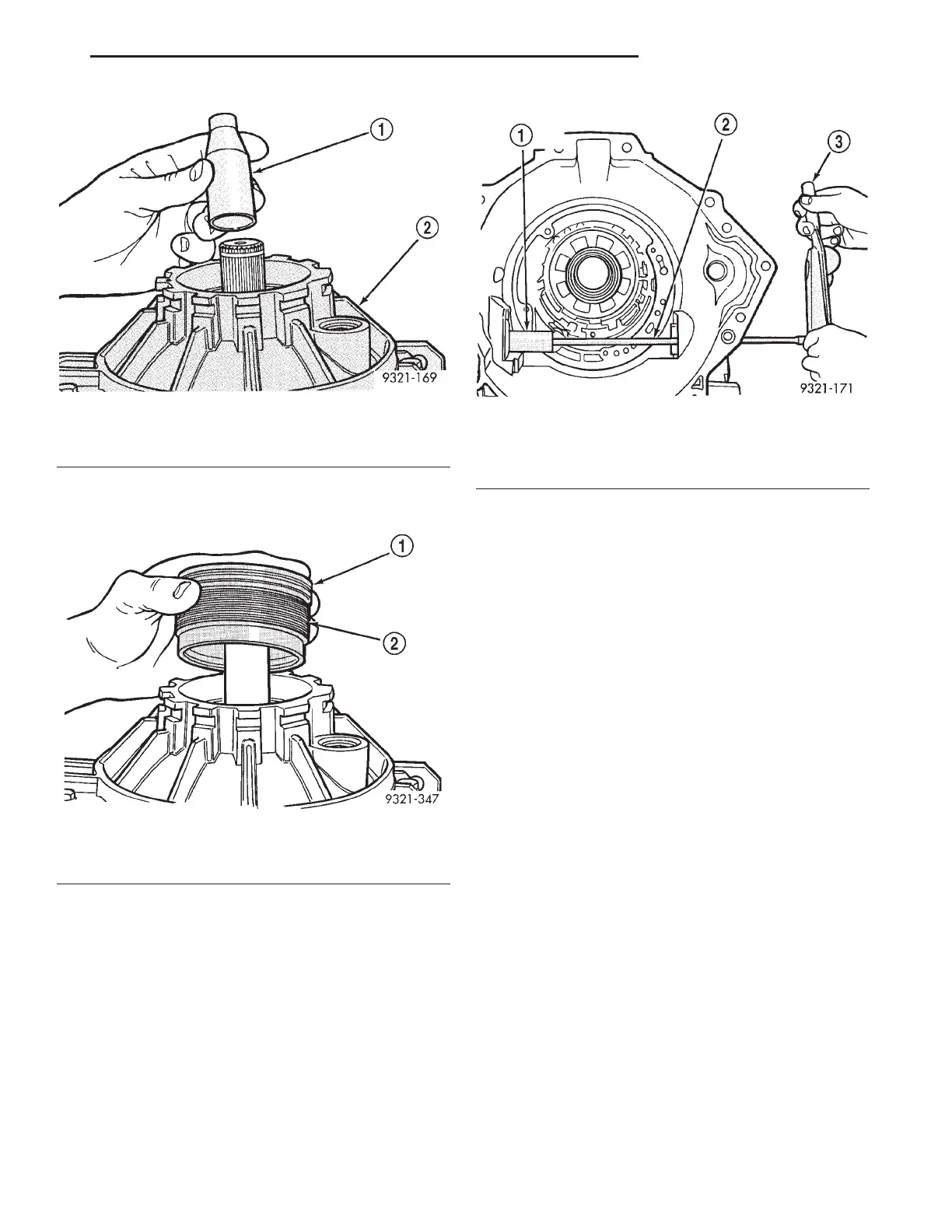 1

2

9321-169

1

2

9321-347

1

2

3

9321-171