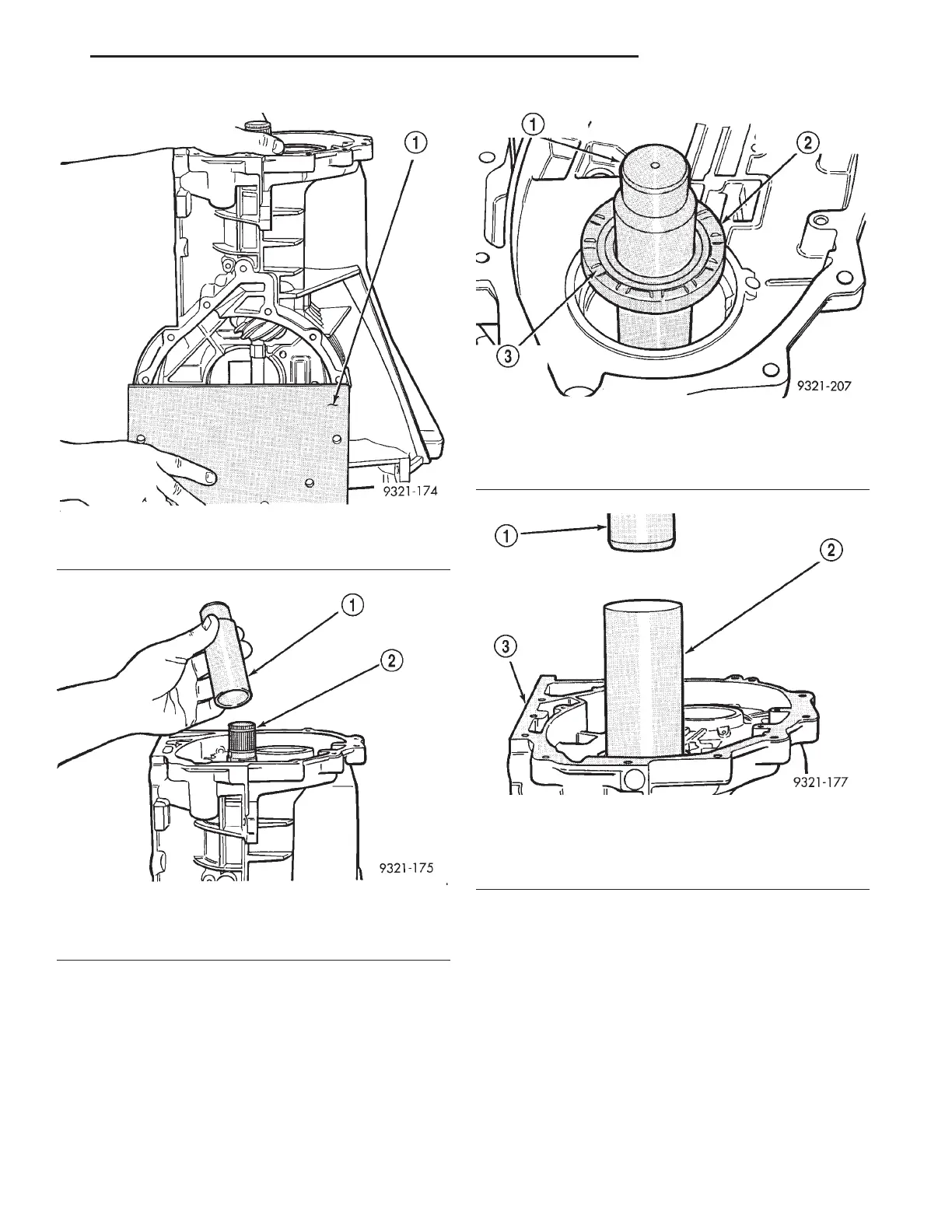 1

9321-174

1

2

9321-175

1

2

3

9321-207

1

2

3

9321-177