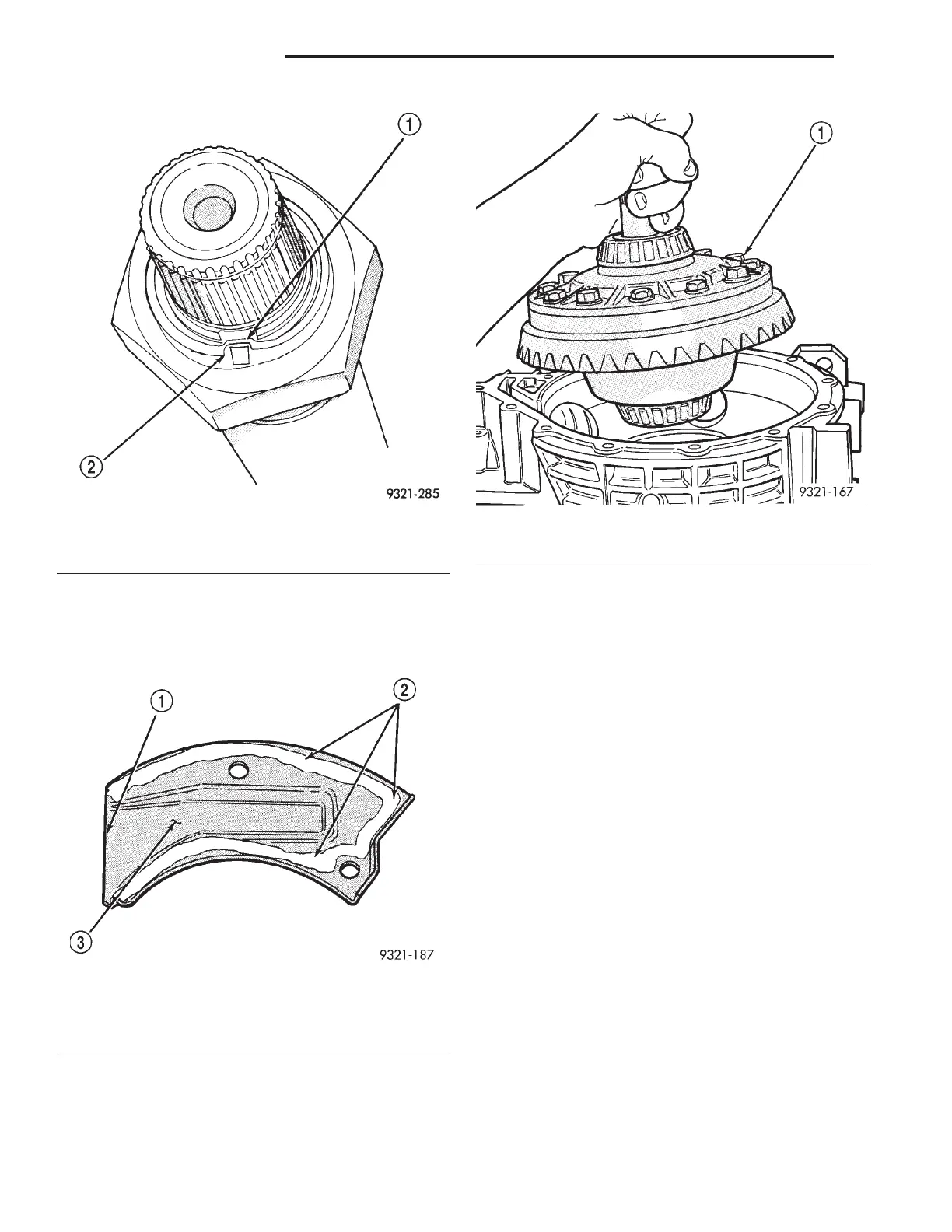 1

2

9321-285

1

2

3

9321-187

1

9321-167