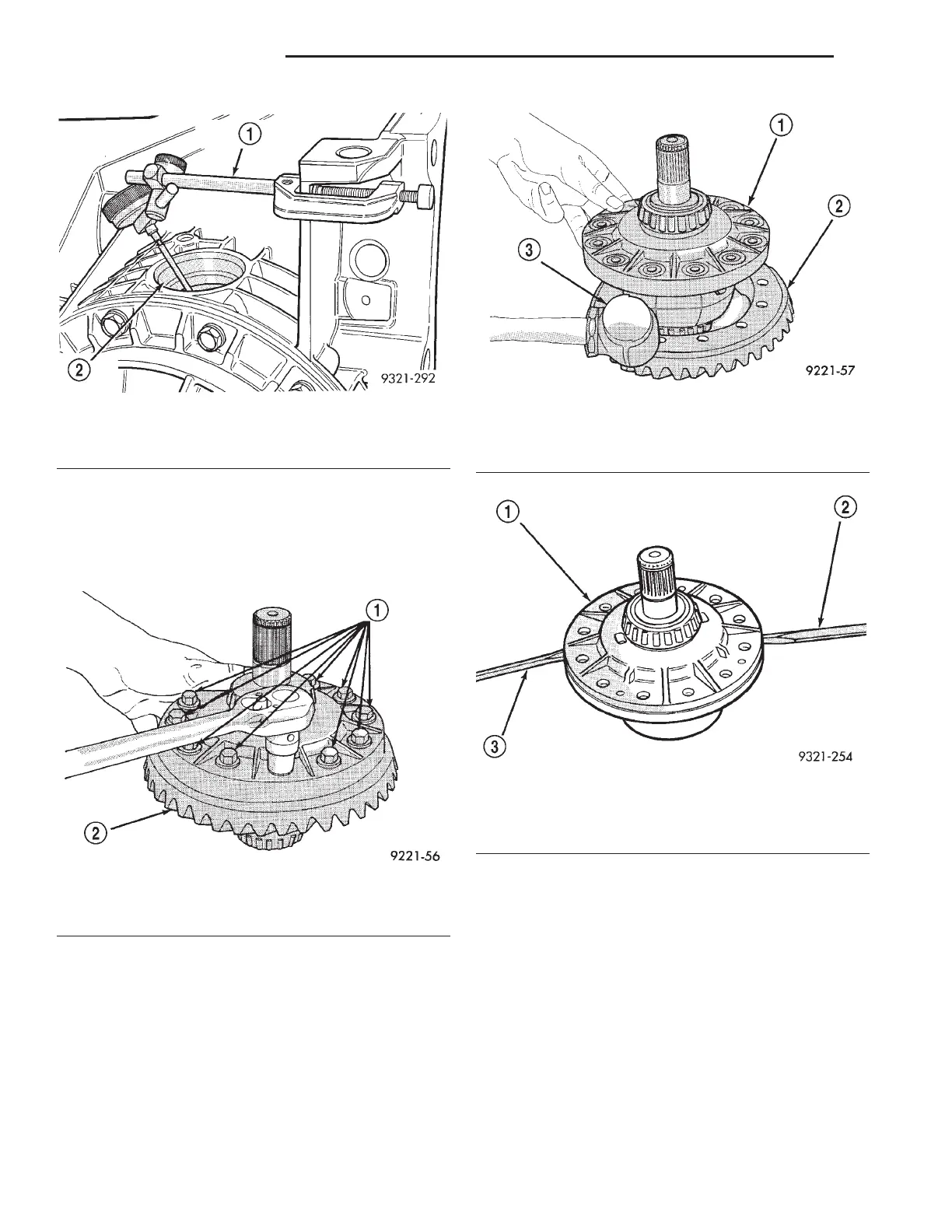 1

2

9321-292

1

2

9221-56

1

2

3

9221-57

1

2

3

9321-254