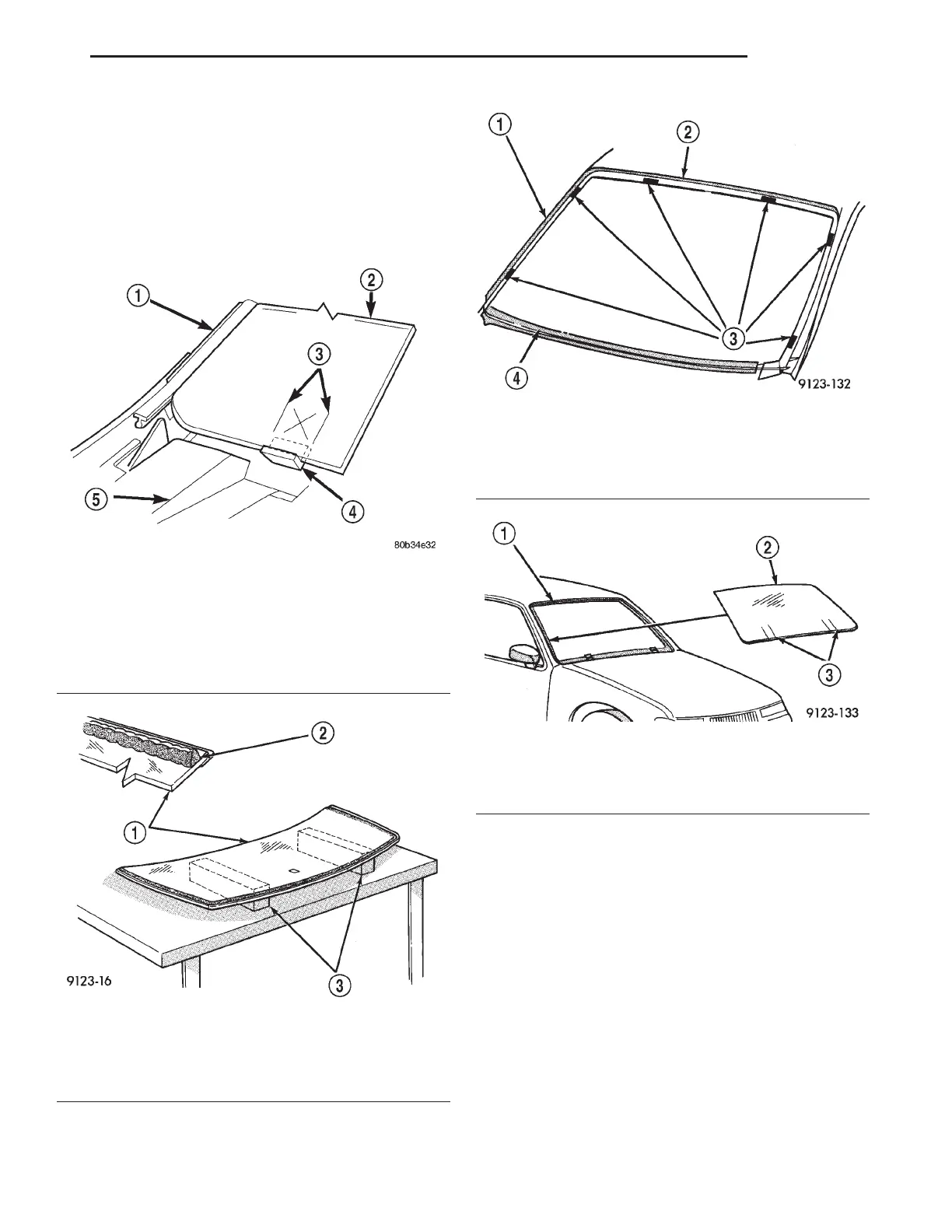 1
2
3
4
5
80b34e32

2
1
3
9123-16

1
2
3
4
9123-132

1
2
3
9123-133