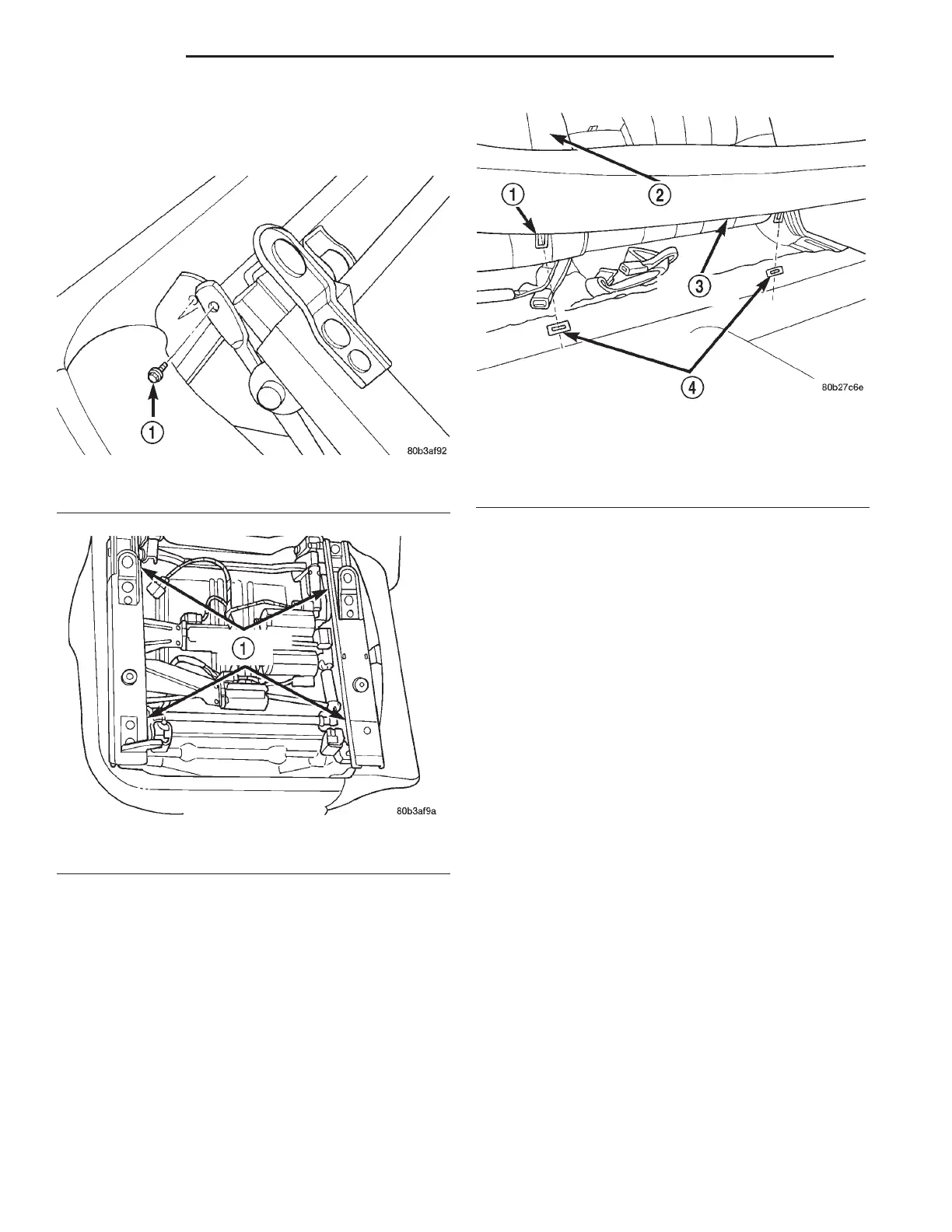 1

80b3af92

1

80b3af9a

1

2

3

4

80b27c6e