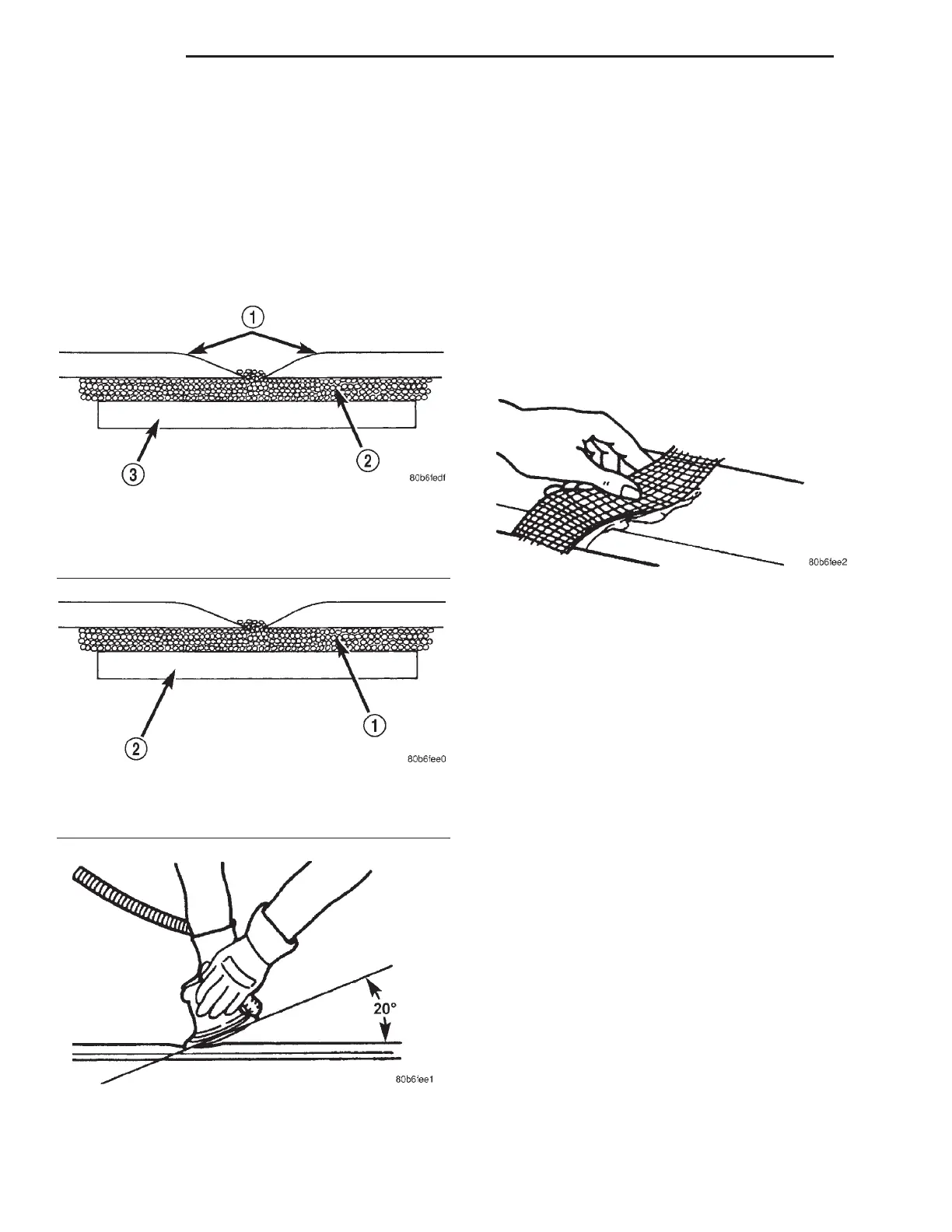 1

2

3

80b6fedf

1

2

80b6fee0

20°

80b6fee1

80b6fee2