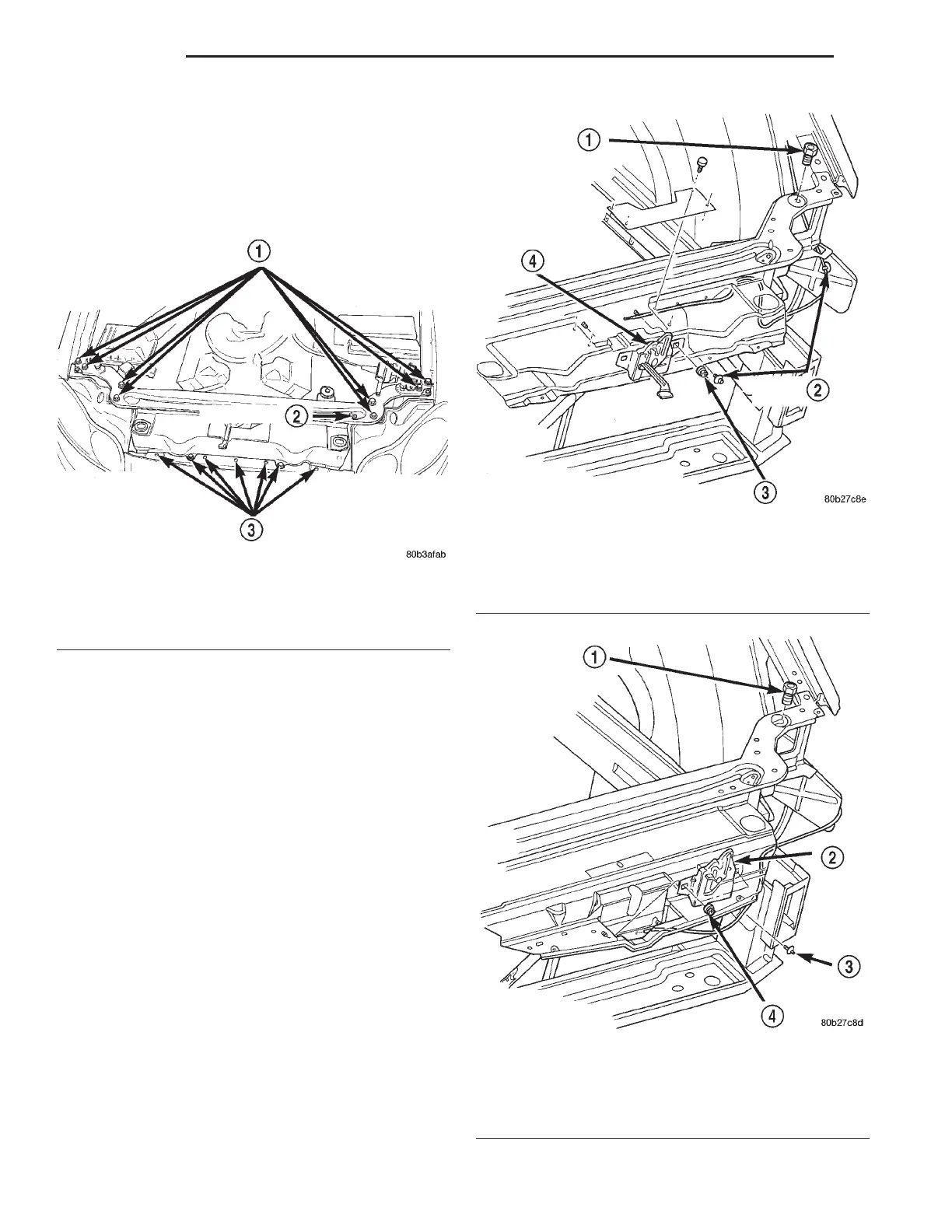 1
2
3
80b3afab

1
4
2
3
80b27c8e

1
2
3
4
80b27c8d