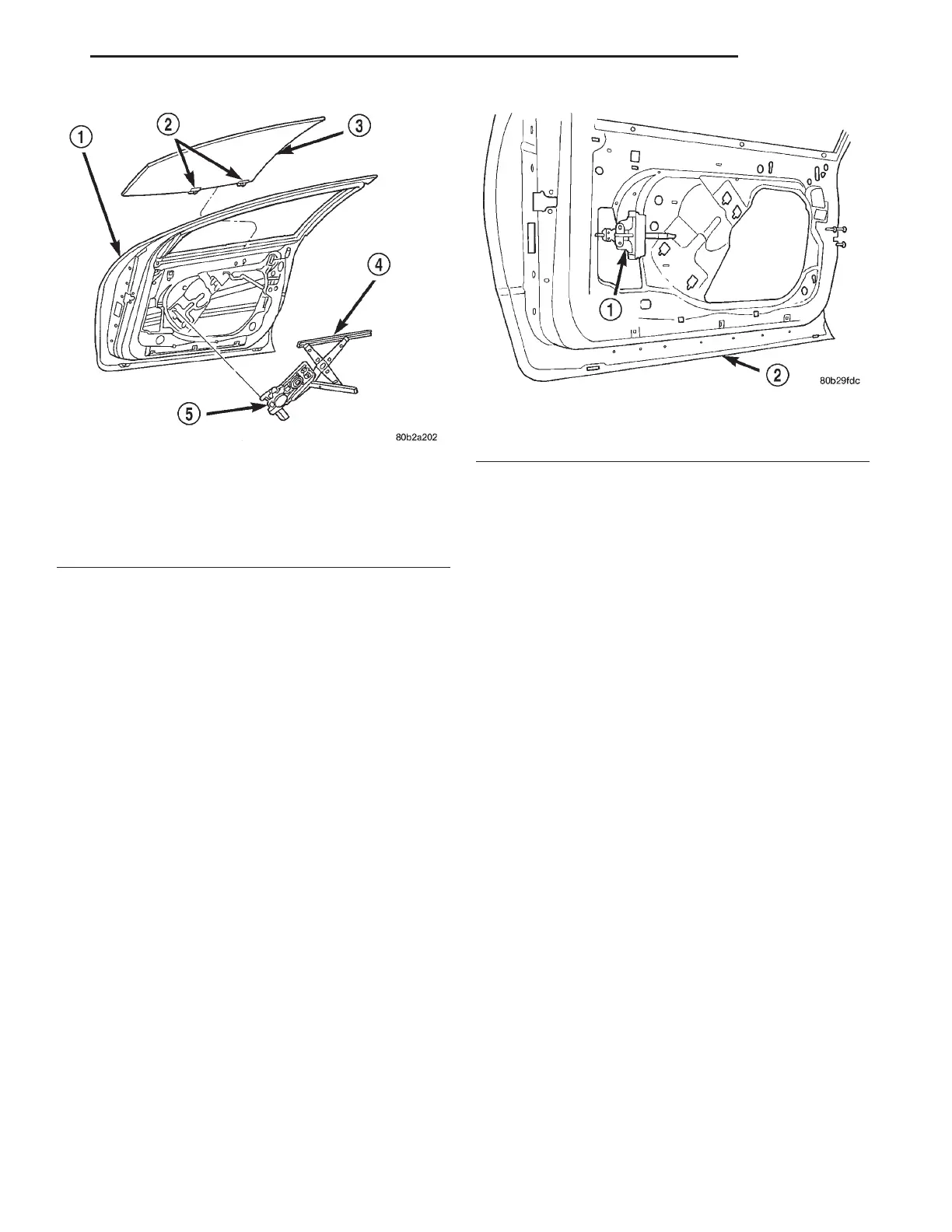 1

2

3

4

5

80b2a202

1

2

80b29fdc