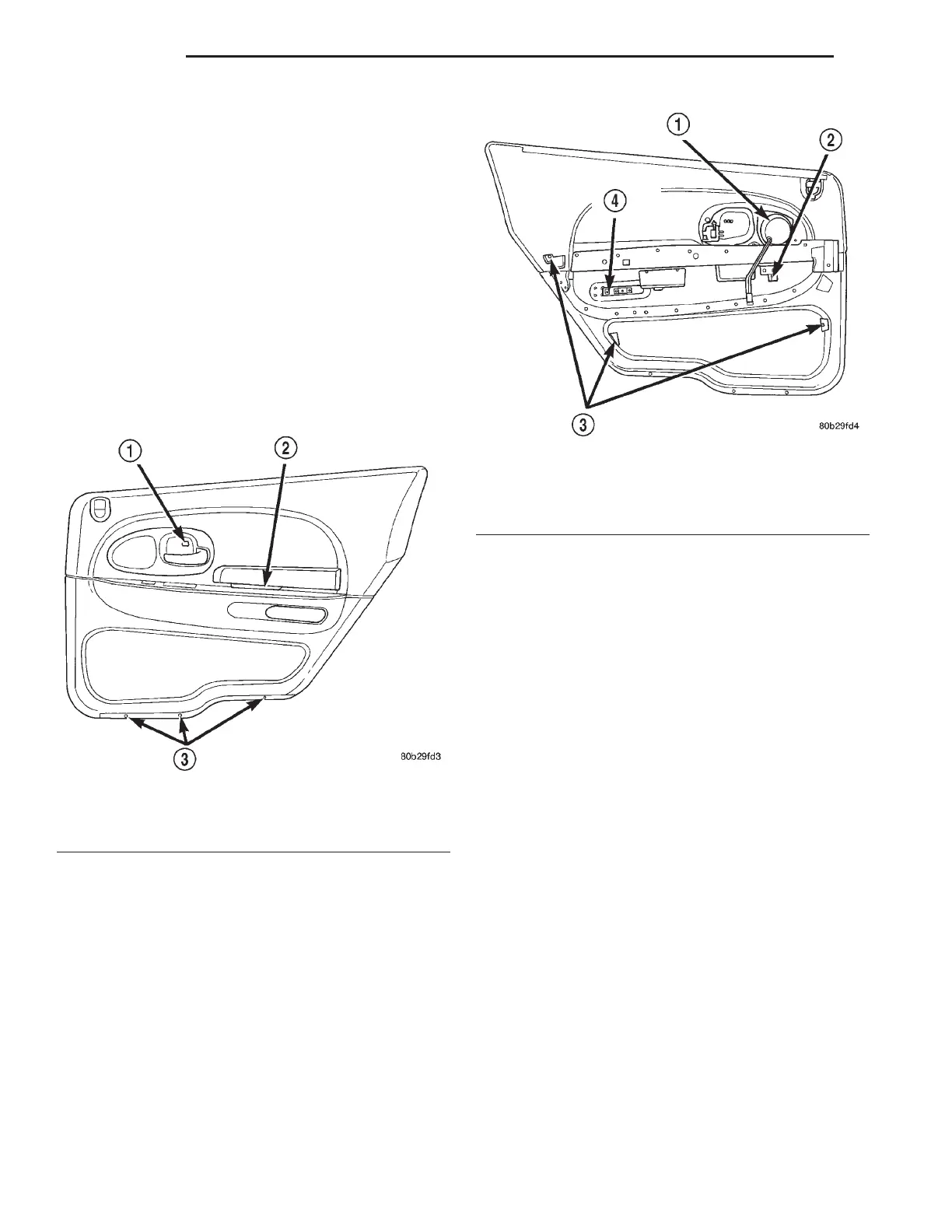 1

2

3

80b29fd3

1

2

4

3

80b29fd4