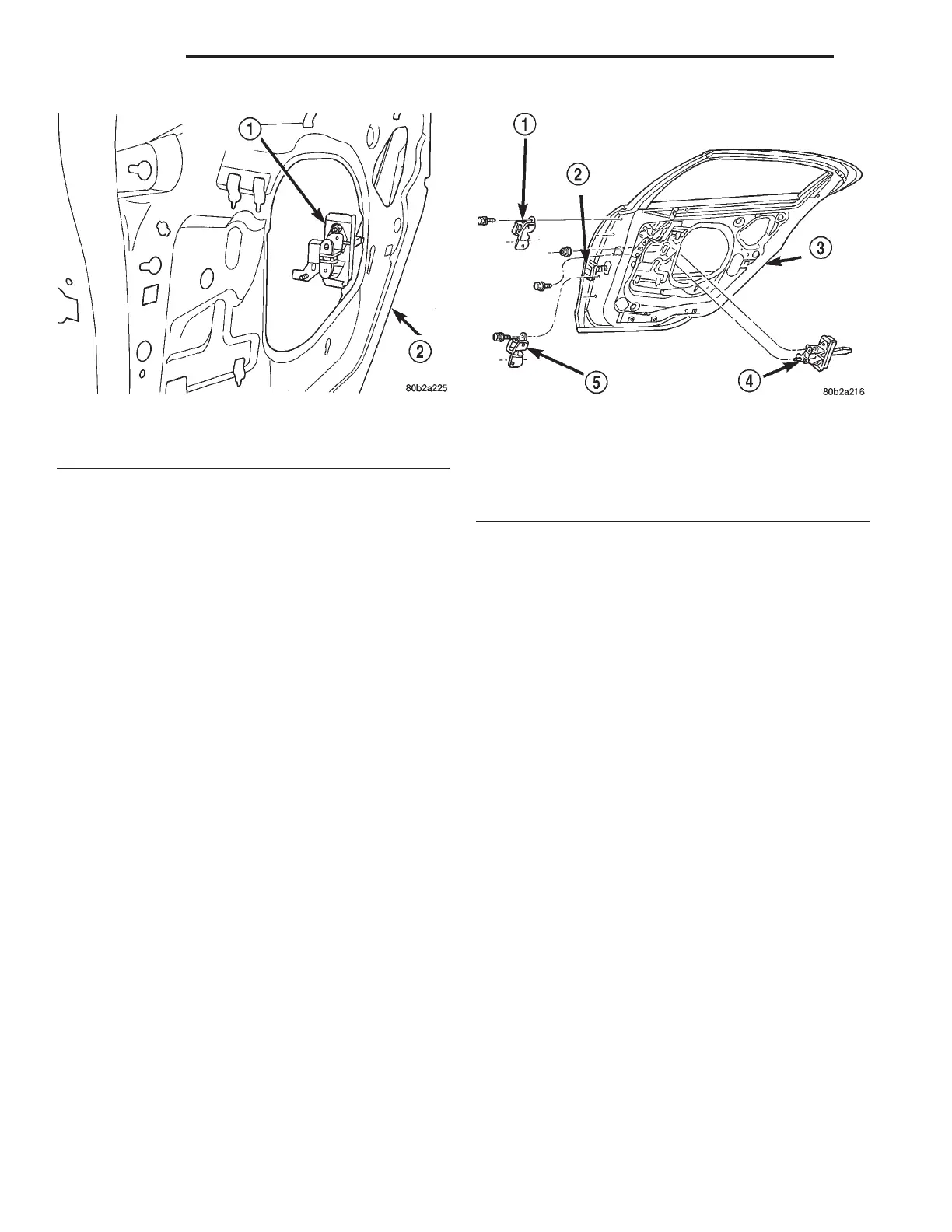 1

2

80b2a225

1

2

3

4

5

80b2a216