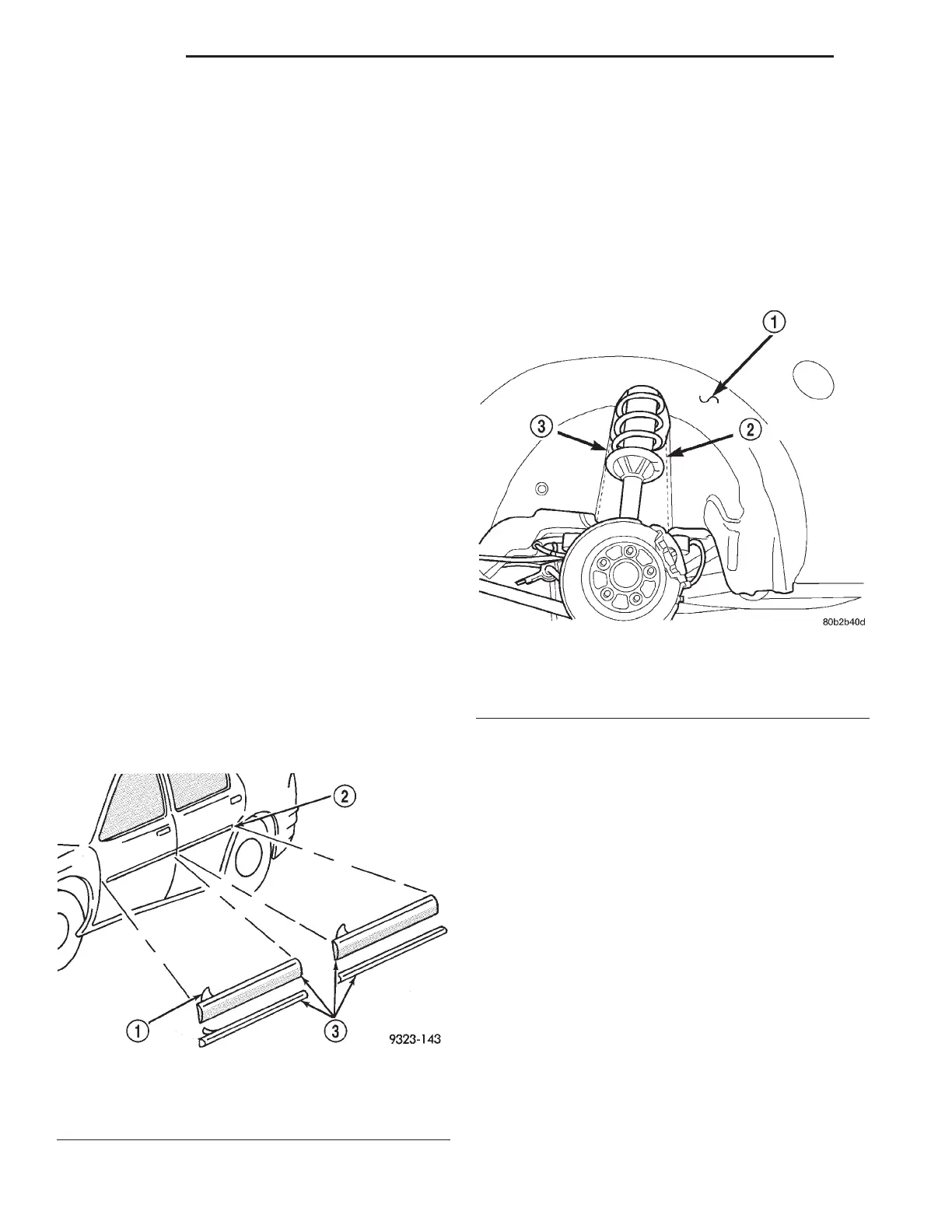 1

3

2

80b2b40d

2

1

3

9323-143